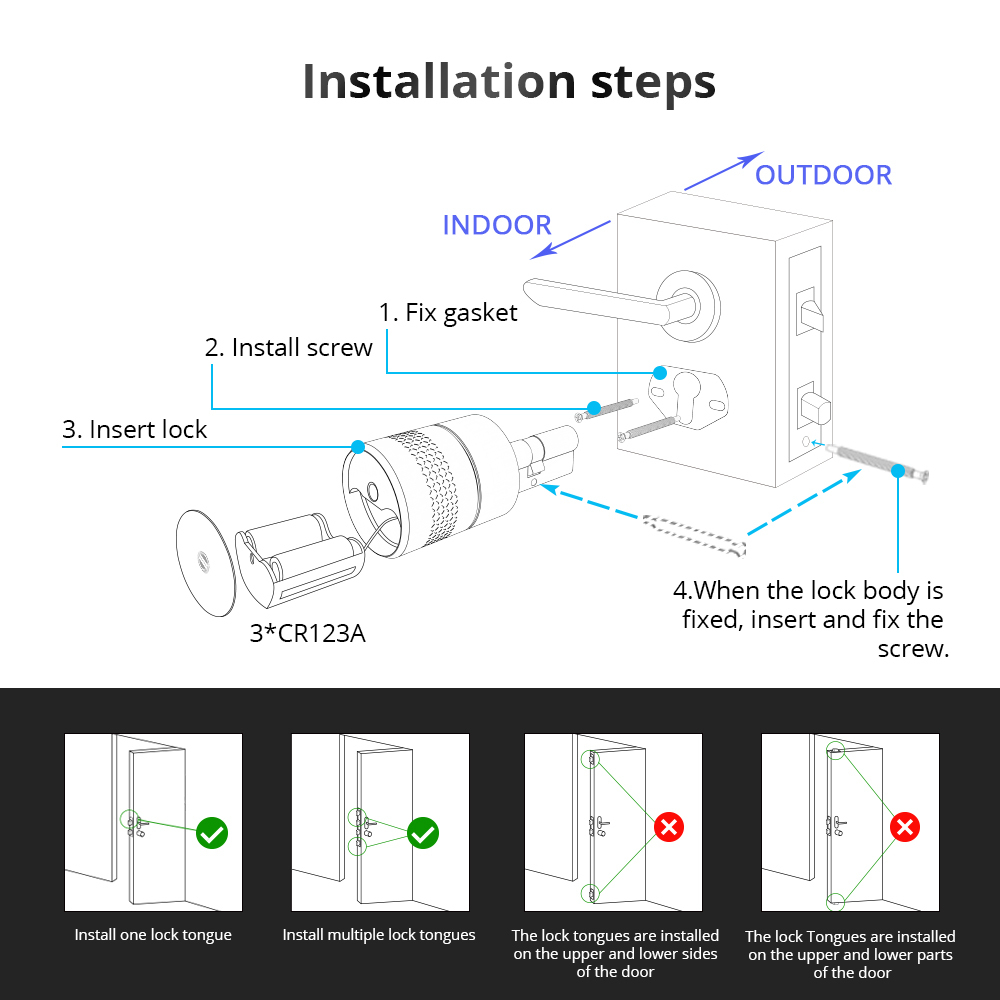 Installation steps

OUTDOOR

INDOOR

1. Fix gasket

2. Install screw

3. Insert lock

3*CR123A

4.When the lock body is fixed, insert and fix the screw.

Install one lock tongue

Install multiple lock tongues

The lock tongues are installed on the upper and lower sides of the door

The lock Tongues are installed on the upper and lower parts of the door