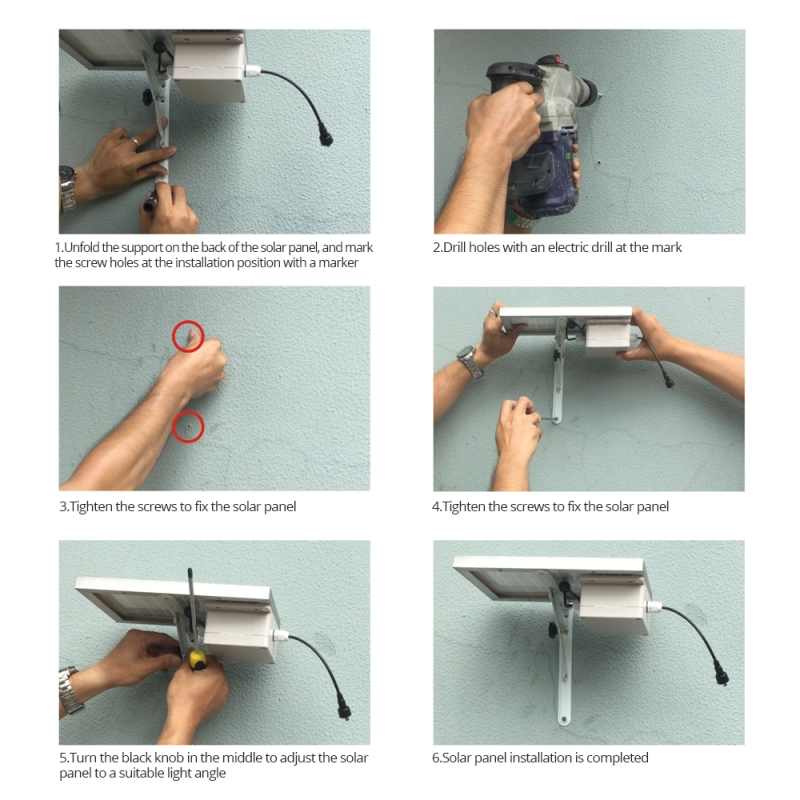 1.Unfold the support on the back of the solar panel, and mark the screw holes at the installation position with a marker

2.Drill holes with an electric drill at the mark

3.Tighten the screws to fix the solar panel

4.Tighten the screws to fix the solar panel

5.Turn the black knob in the middle to adjust the solar panel to a suitable light angle

6.Solar panel installation is completed