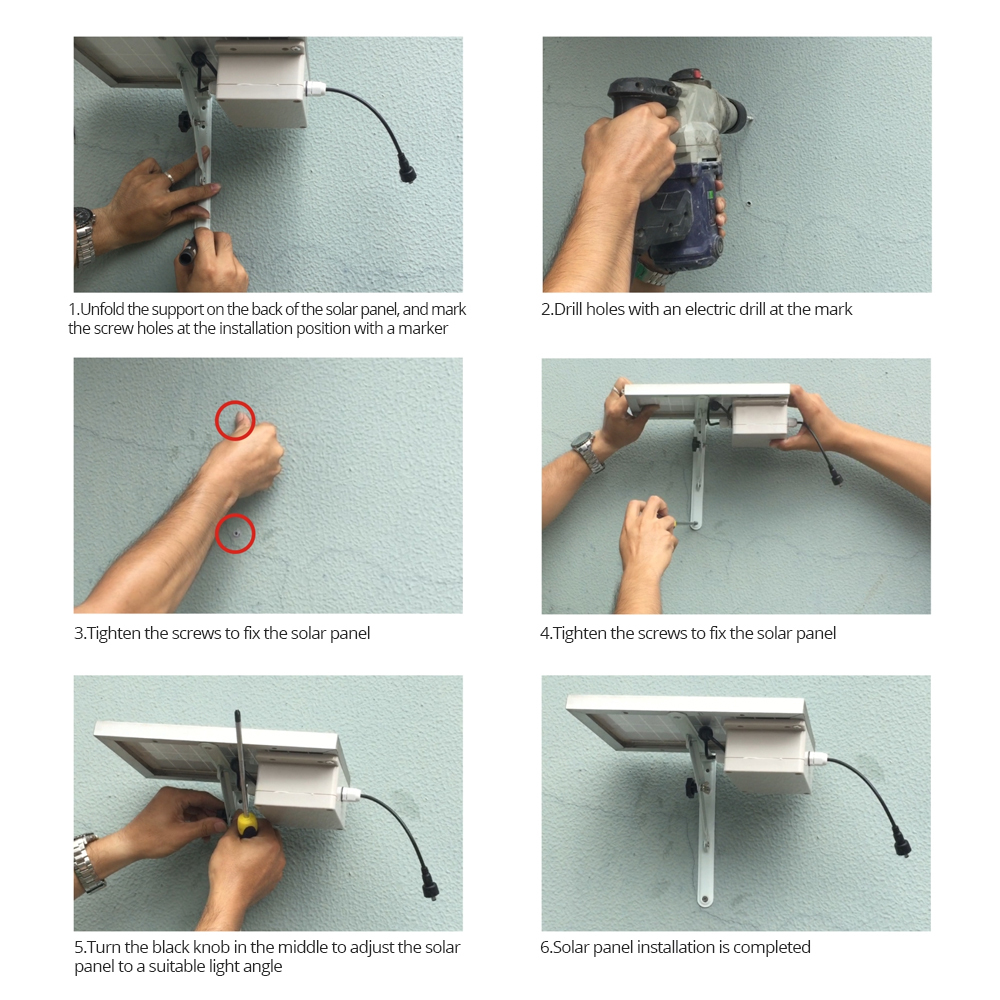 1.Unfold the support on the back of the solar panel, and mark the screw holes at the installation position with a marker

2.Drill holes with an electric drill at the mark

3.Tighten the screws to fix the solar panel

4.Tighten the screws to fix the solar panel

5.Turn the black knob in the middle to adjust the solar panel to a suitable light angle

6.Solar panel installation is completed