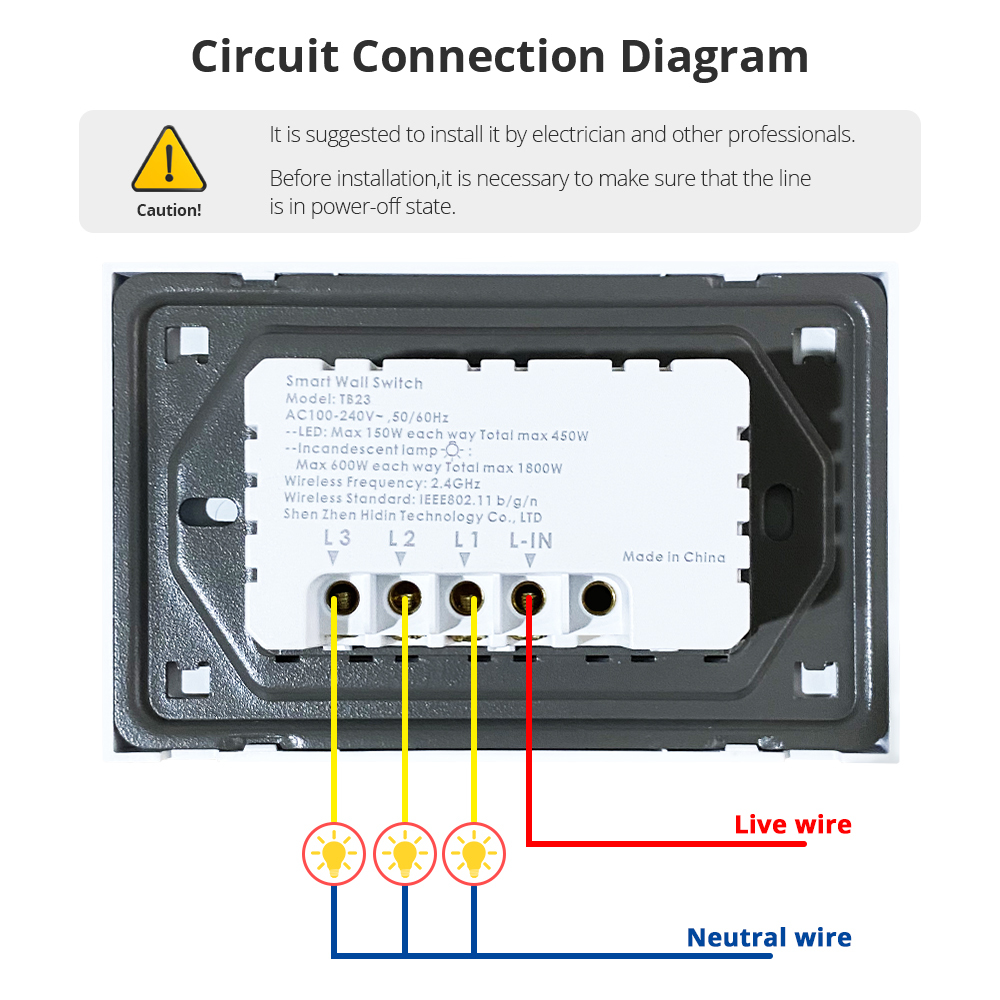 Circuit Connection Diagram

Caution!

It is suggested to install it by electrician and other professionals.

Before installation,it is necessary to make sure that the line is in power-off state.

Smart Wall Switch
Model: TB23
AC100-240V~ ,50/60Hz
--LED: Max 150W each way Total max 450W
--Incandescent lamp :
Max 600W each way Total max 1800W
Wireless Frequency: 2.4GHz
Wireless Standard: IEEE802.11 b/g/n
Shen Zhen Hidin Technology Co., LTD

L3 L2 L1 L-IN

Made in China

Live wire

Neutral wire