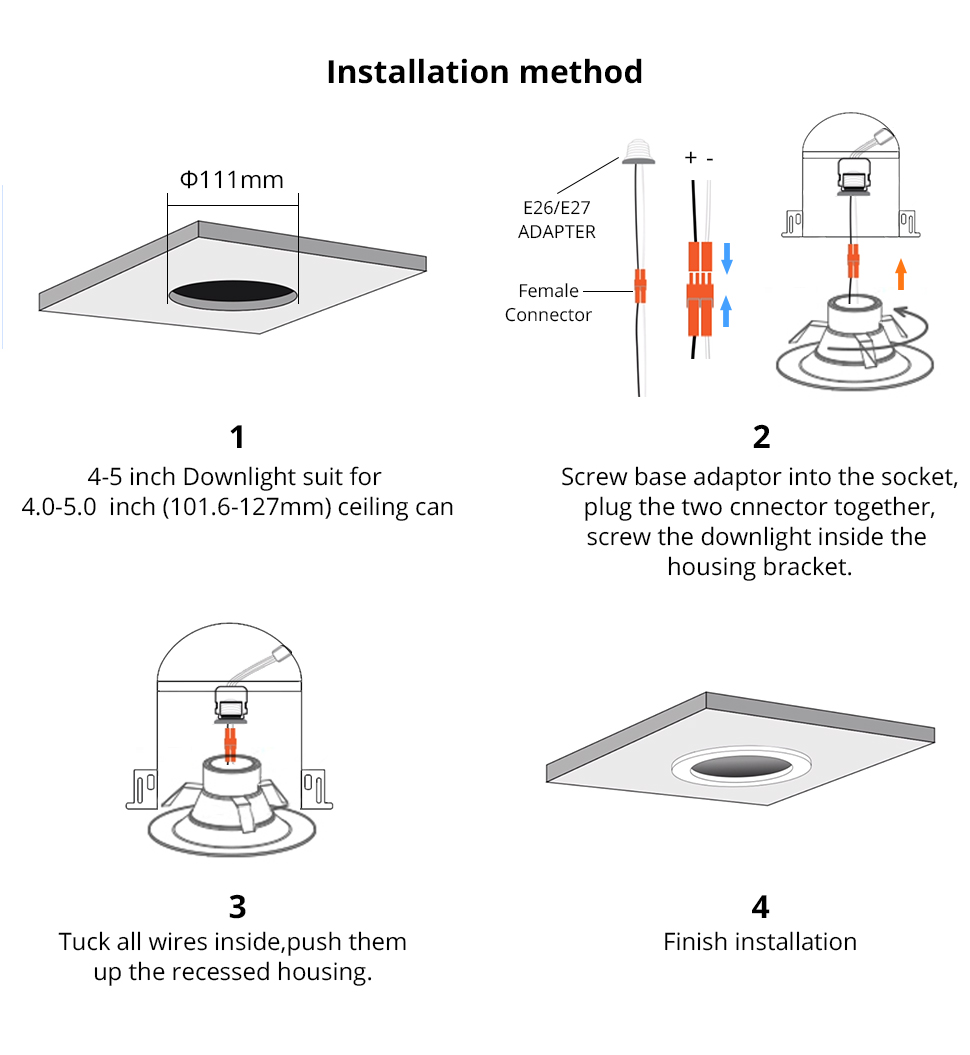 Installation method

Φ111mm

E26/E27 ADAPTER

Female Connector

+ -

1
4-5 inch Downlight suit for
4.0-5.0 inch (101.6-127mm) ceiling can

2
Screw base adaptor into the socket, plug the two cnnector together, screw the downlight inside the housing bracket.

3
Tuck all wires inside,push them up the recessed housing.

4
Finish installation