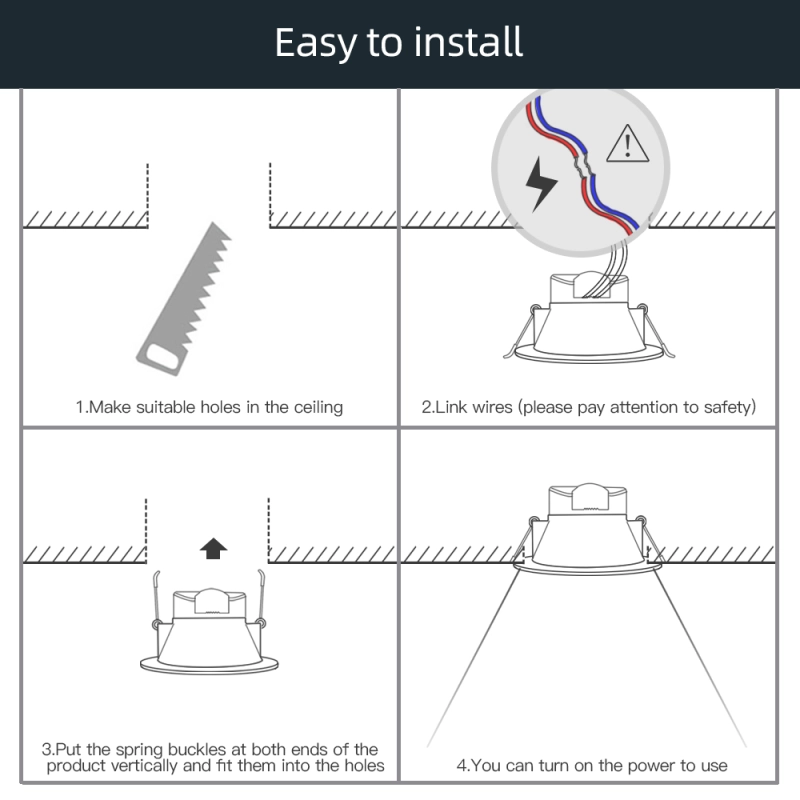 Easy to install

1.Make suitable holes in the ceiling

2.Link wires (please pay attention to safety)

3.Put the spring buckles at both ends of the product vertically and fit them into the holes

4.You can turn on the power to use