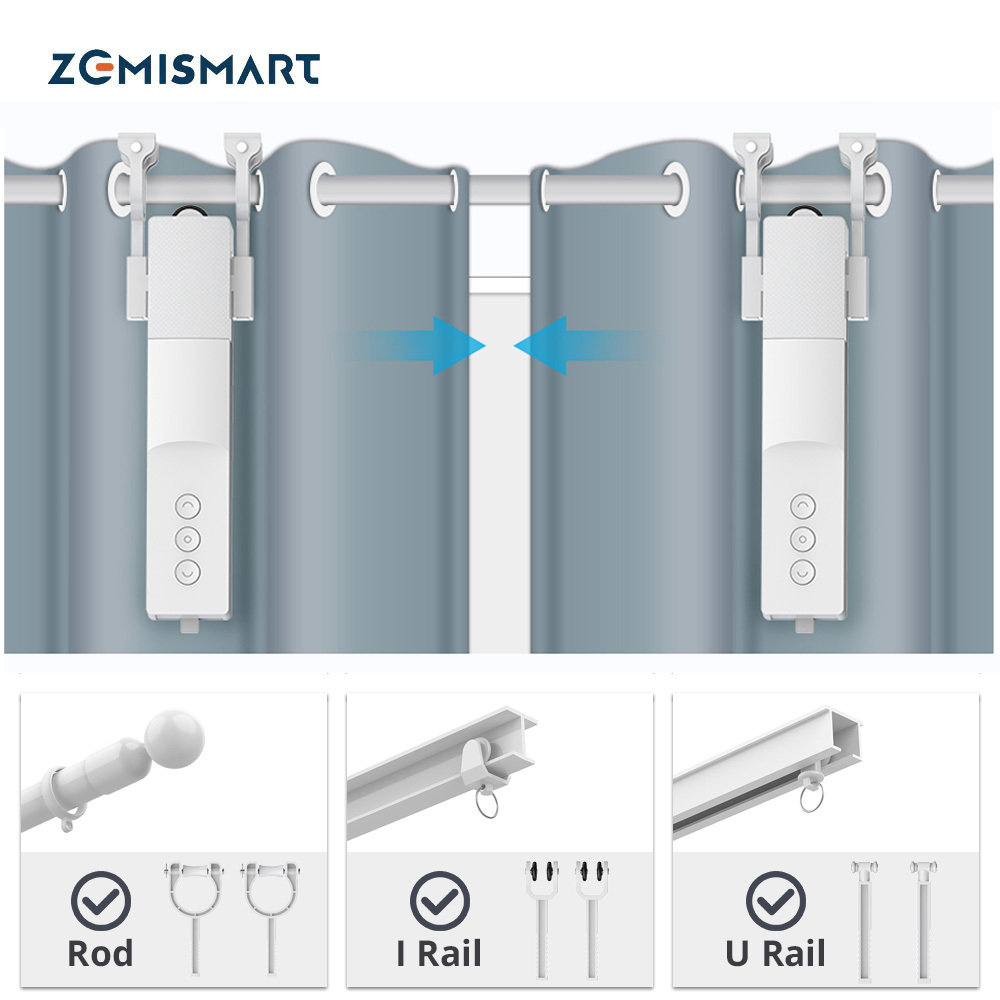 ZEMISMART

Rod

I Rail

U Rail