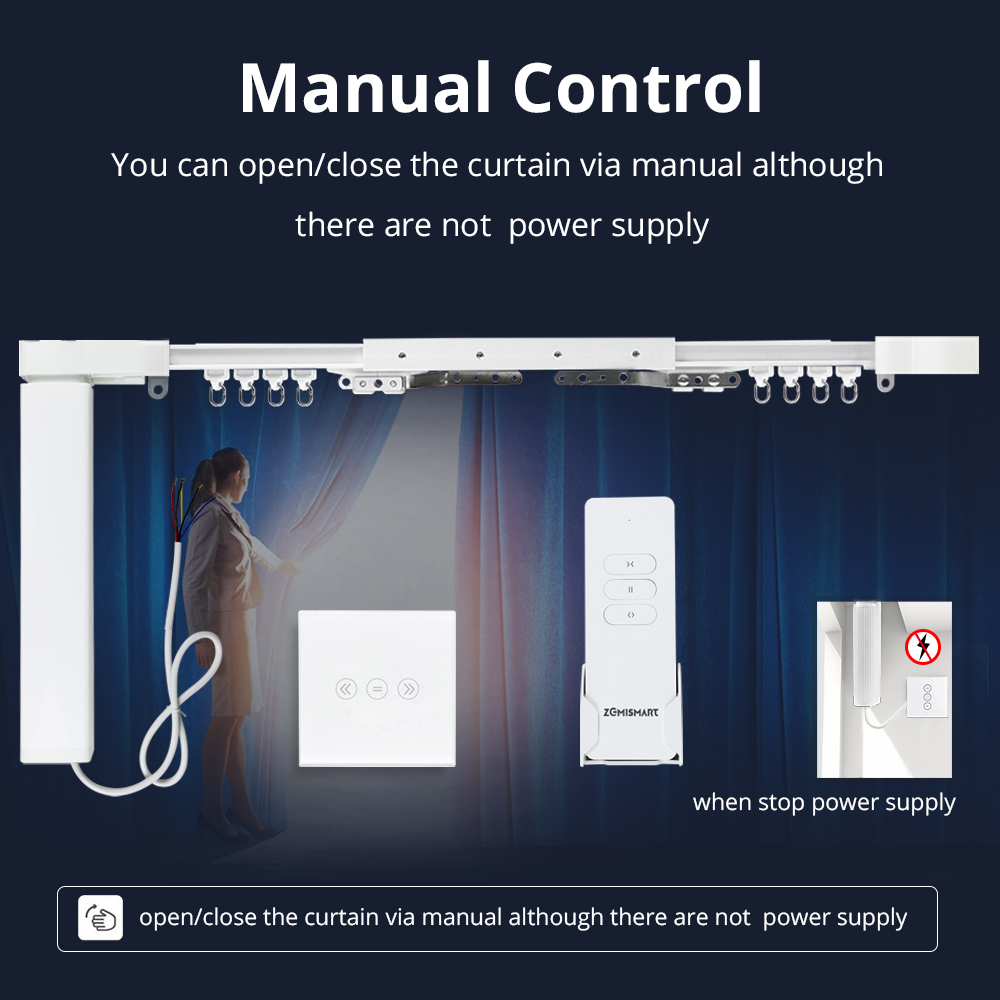 Manual Control

You can open/close the curtain via manual although there are not power supply

ZEMISMART

when stop power supply

open/close the curtain via manual although there are not power supply