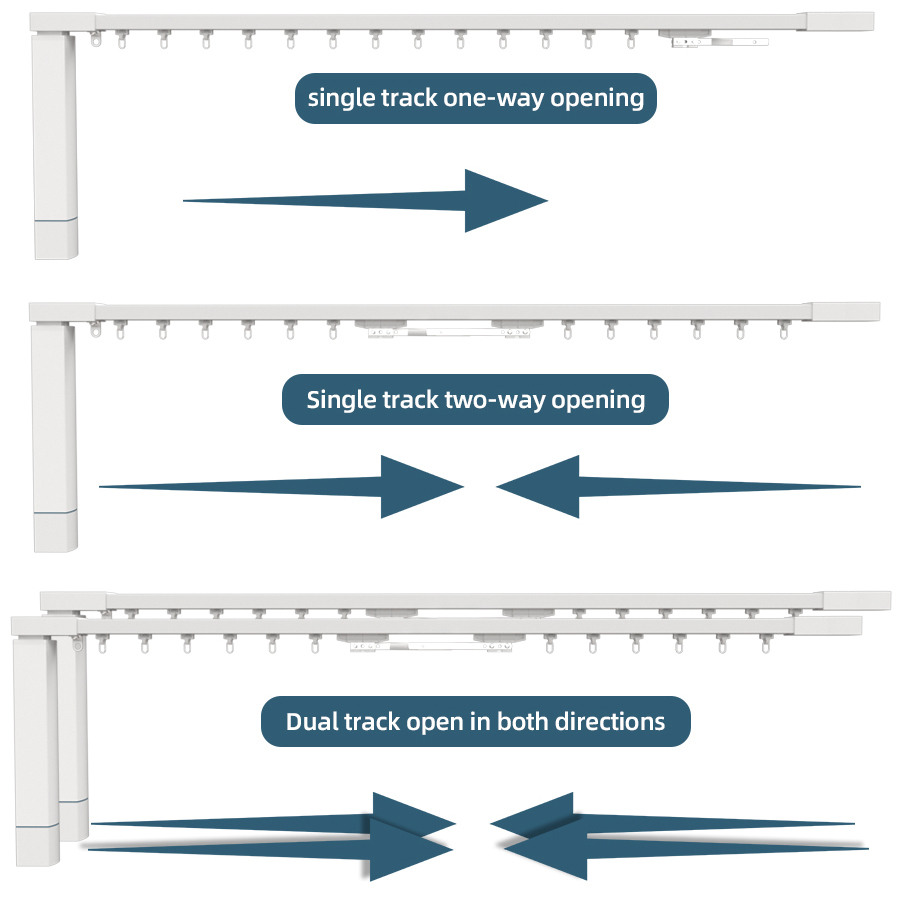 single track one-way opening

Single track two-way opening

Dual track open in both directions