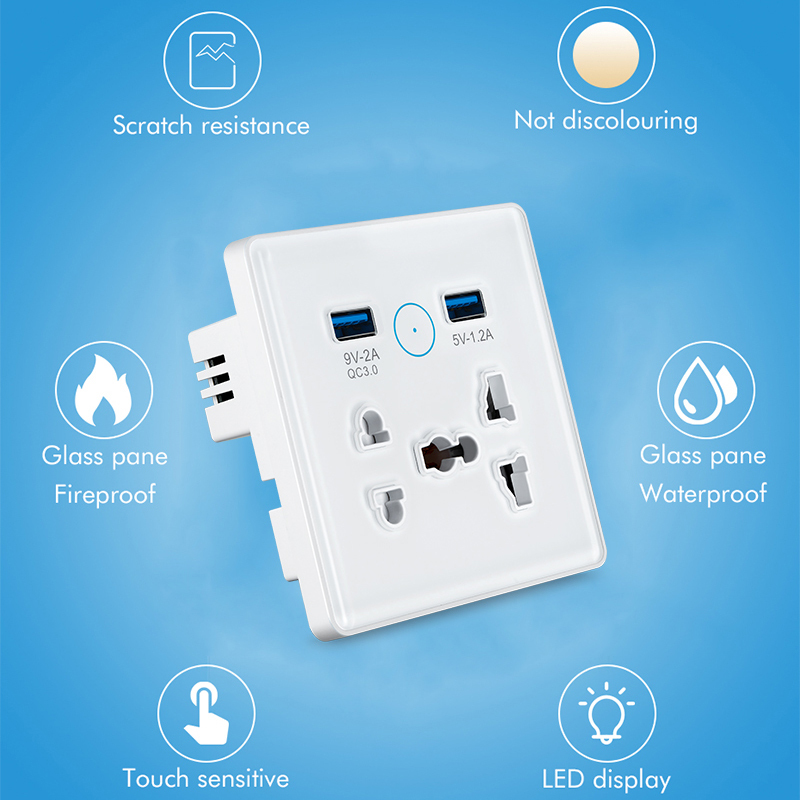 Scratch resistance

Not discolouring

9V-2A
QC3.0

5V-1.2A

Glass pane
Fireproof

Glass pane
Waterproof

Touch sensitive

LED display