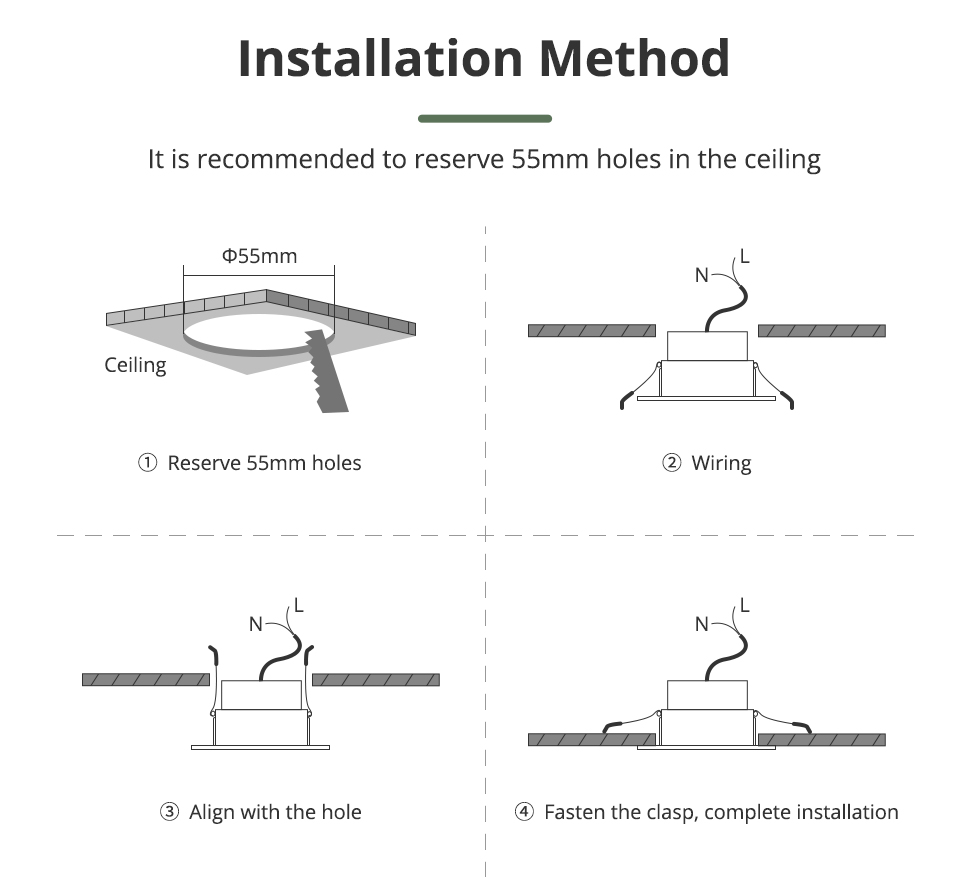 Installation Method

It is recommended to reserve 55mm holes in the ceiling

Φ55mm

Ceiling

① Reserve 55mm holes

N L

② Wiring

N L

③ Align with the hole

N L

④ Fasten the clasp, complete installation