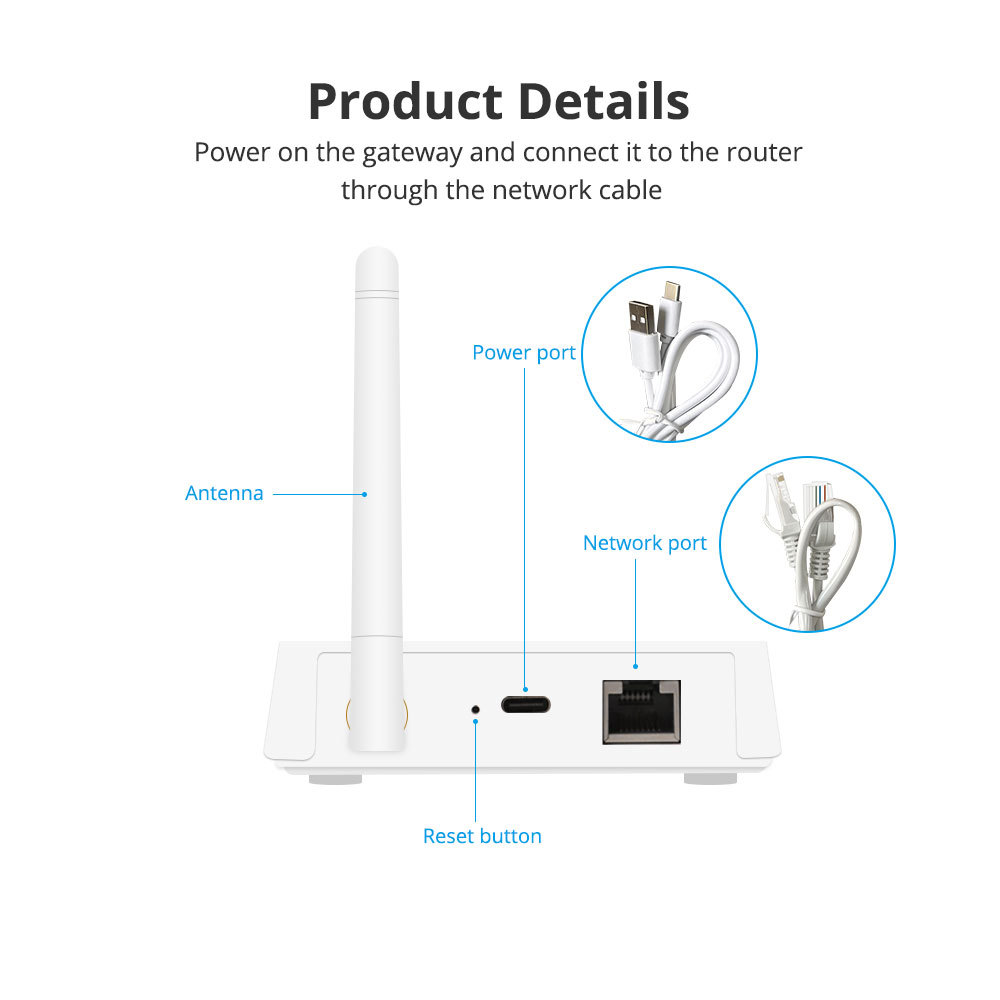 Product Details

Power on the gateway and connect it to the router through the network cable

Power port

Antenna

Network port

Reset button