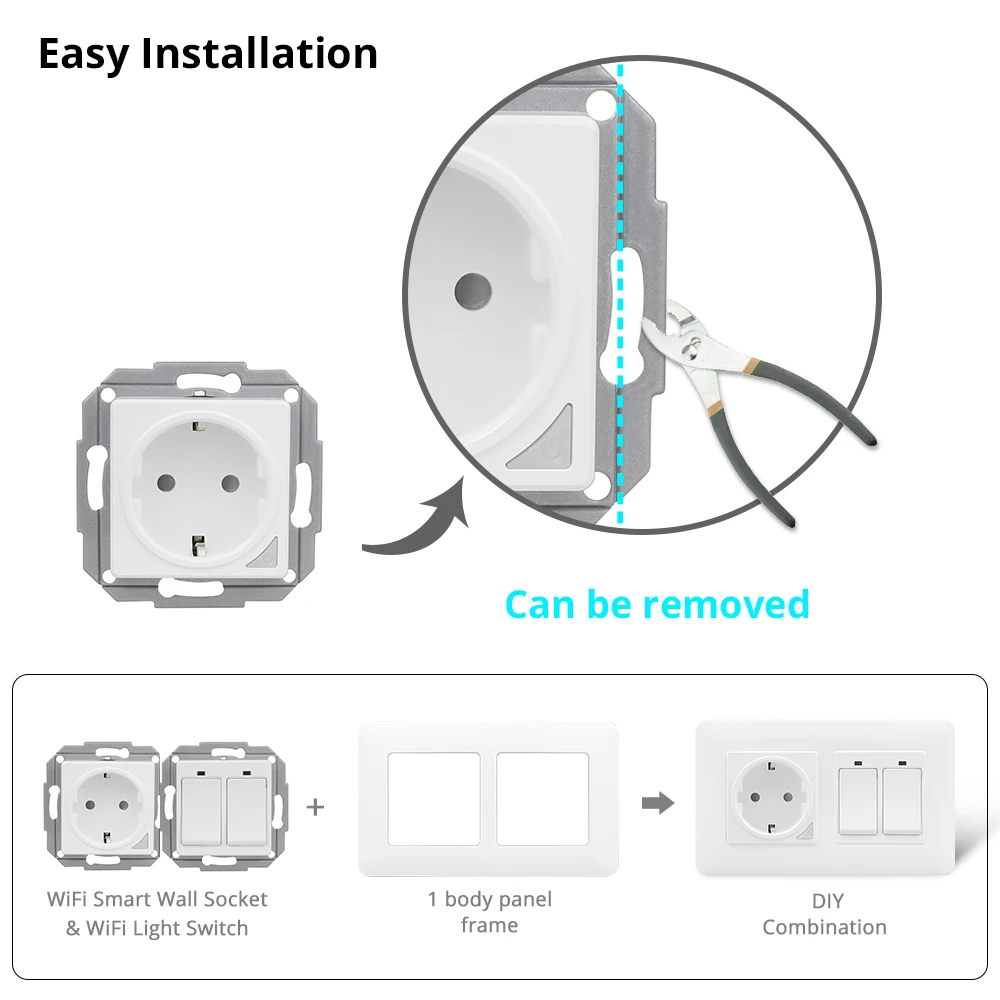 Easy Installation

Can be removed

WiFi Smart Wall Socket & WiFi Light Switch

+

1 body panel frame

DIY Combination