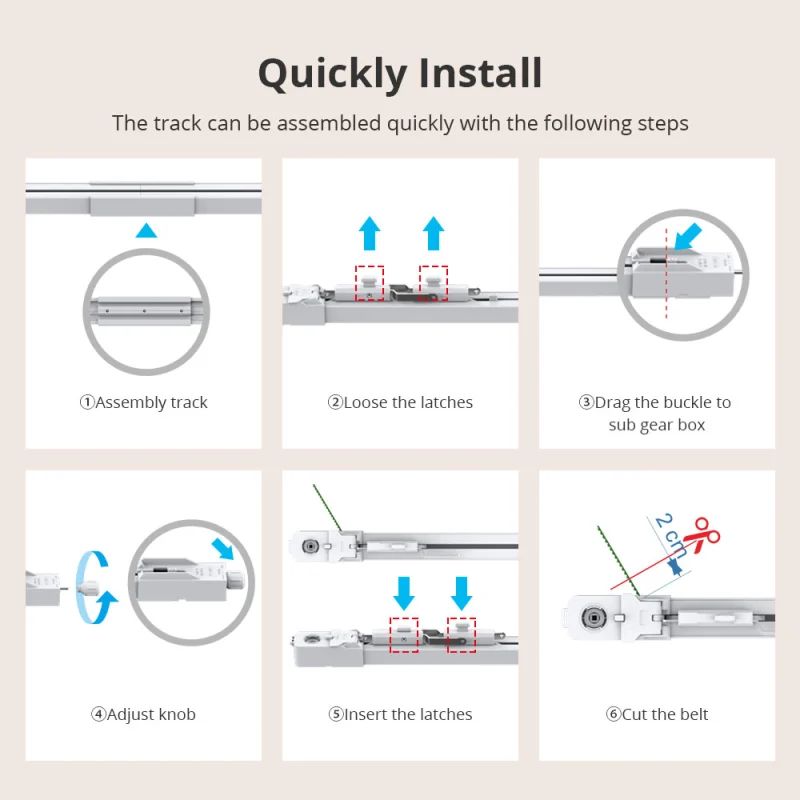 Quickly Install

The track can be assembled quickly with the following steps

①Assembly track

②Loose the latches

③Drag the buckle to sub gear box

④Adjust knob

⑤Insert the latches

2 cm

⑥Cut the belt