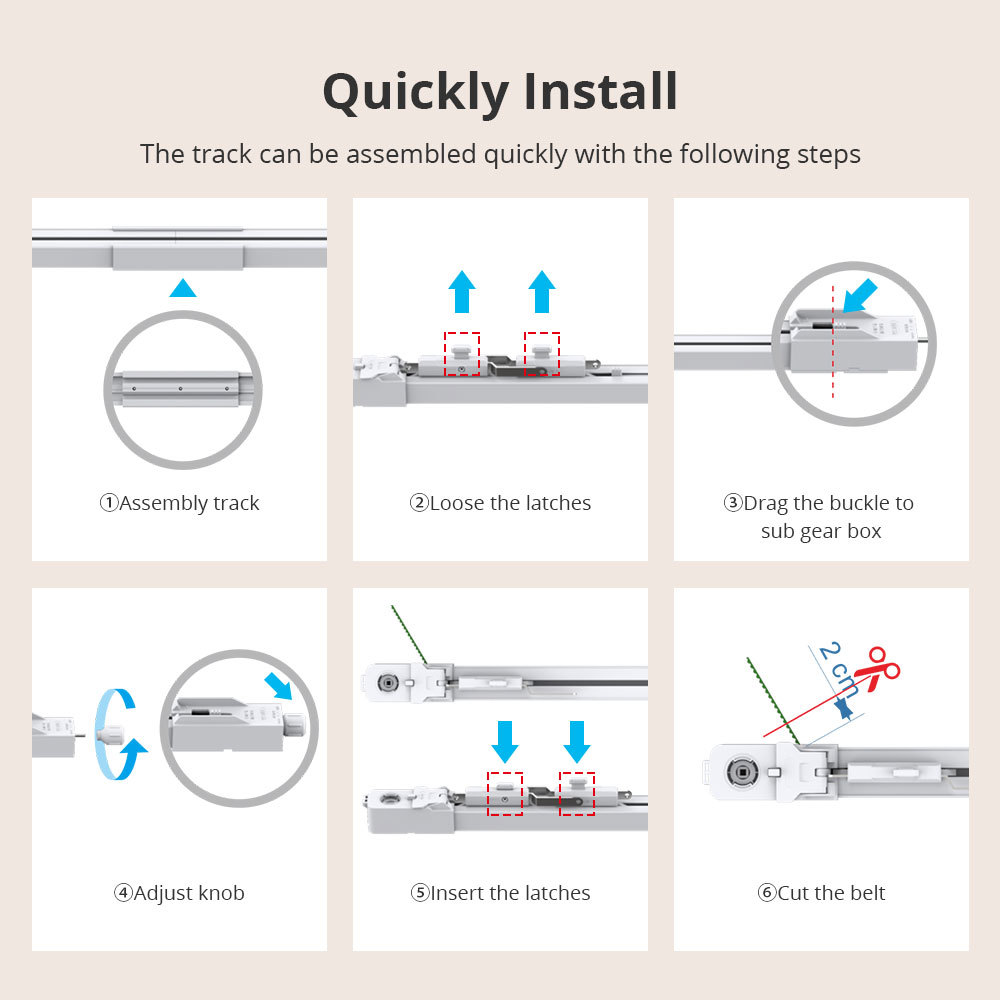 Quickly Install

The track can be assembled quickly with the following steps

①Assembly track

②Loose the latches

③Drag the buckle to sub gear box

④Adjust knob

⑤Insert the latches

2 cm

⑥Cut the belt