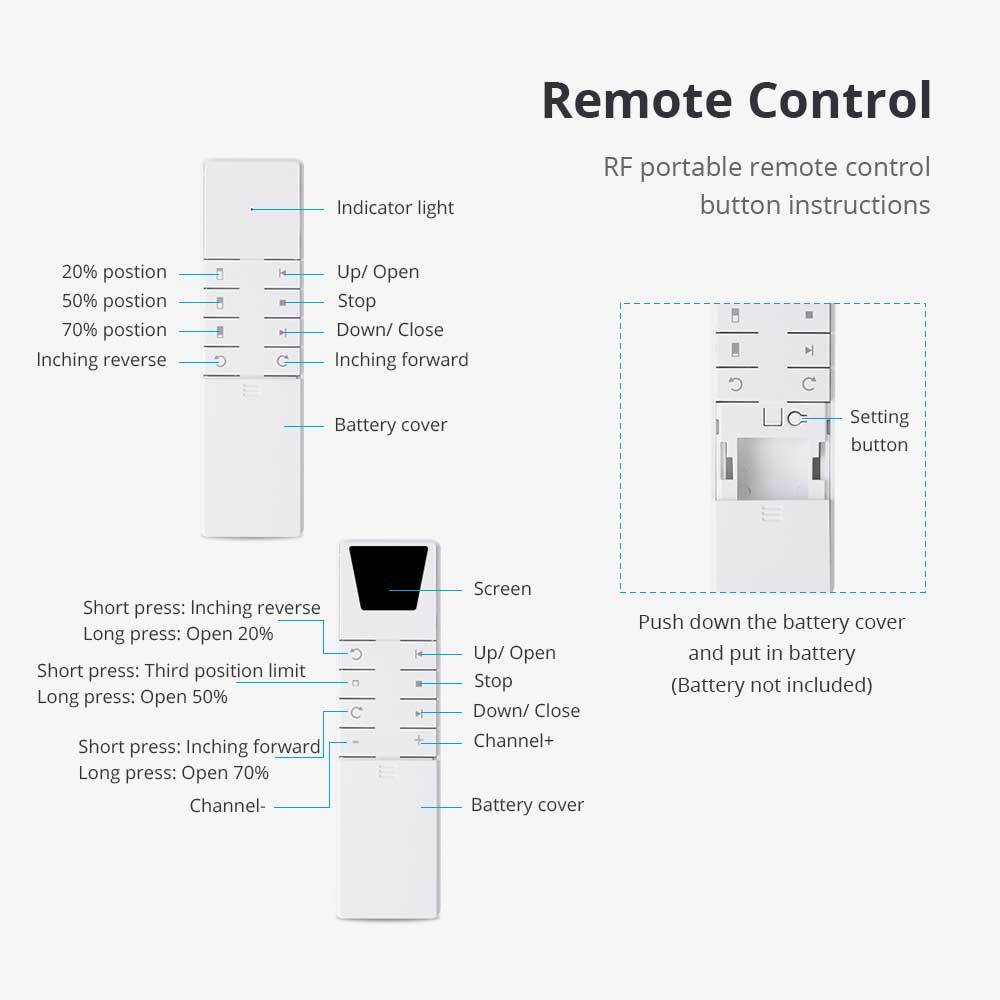 Remote Control

RF portable remote control button instructions

Indicator light

20% postion
50% postion
70% postion
Inching reverse

Up/ Open
Stop
Down/ Close
Inching forward

Battery cover

Setting button

Push down the battery cover and put in battery (Battery not included)

Screen

Short press: Inching reverse
Long press: Open 20%

Short press: Third position limit
Long press: Open 50%

Short press: Inching forward
Long press: Open 70%

Channel-

Up/ Open
Stop
Down/ Close
Channel+

Battery cover