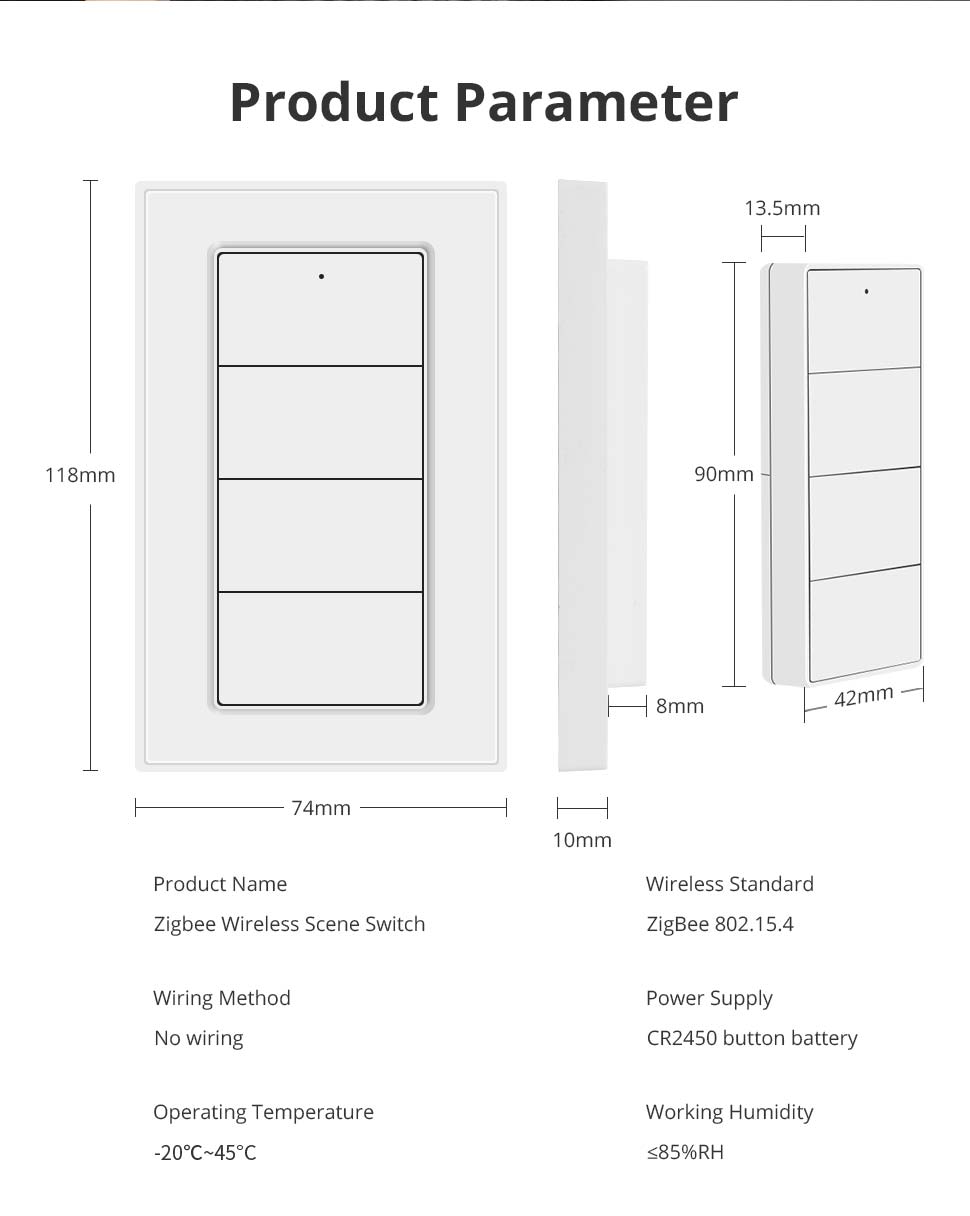 Product Parameter

118mm

74mm

10mm

8mm

13.5mm

90mm

42mm

Product Name
Zigbee Wireless Scene Switch

Wiring Method
No wiring

Operating Temperature
-20℃~45℃

Wireless Standard
ZigBee 802.15.4

Power Supply
CR2450 button battery

Working Humidity
≤85%RH