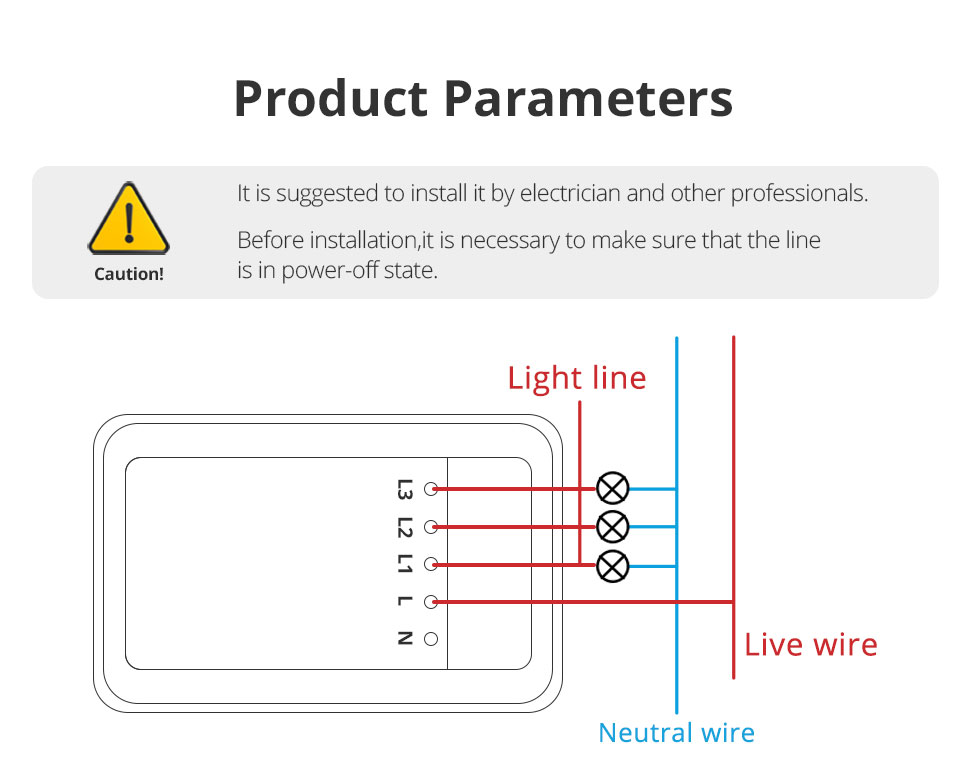 Product Parameters

Caution!

It is suggested to install it by electrician and other professionals.

Before installation,it is necessary to make sure that the line is in power-off state.

Light line

L3
L2
L1
L
N

Live wire

Neutral wire