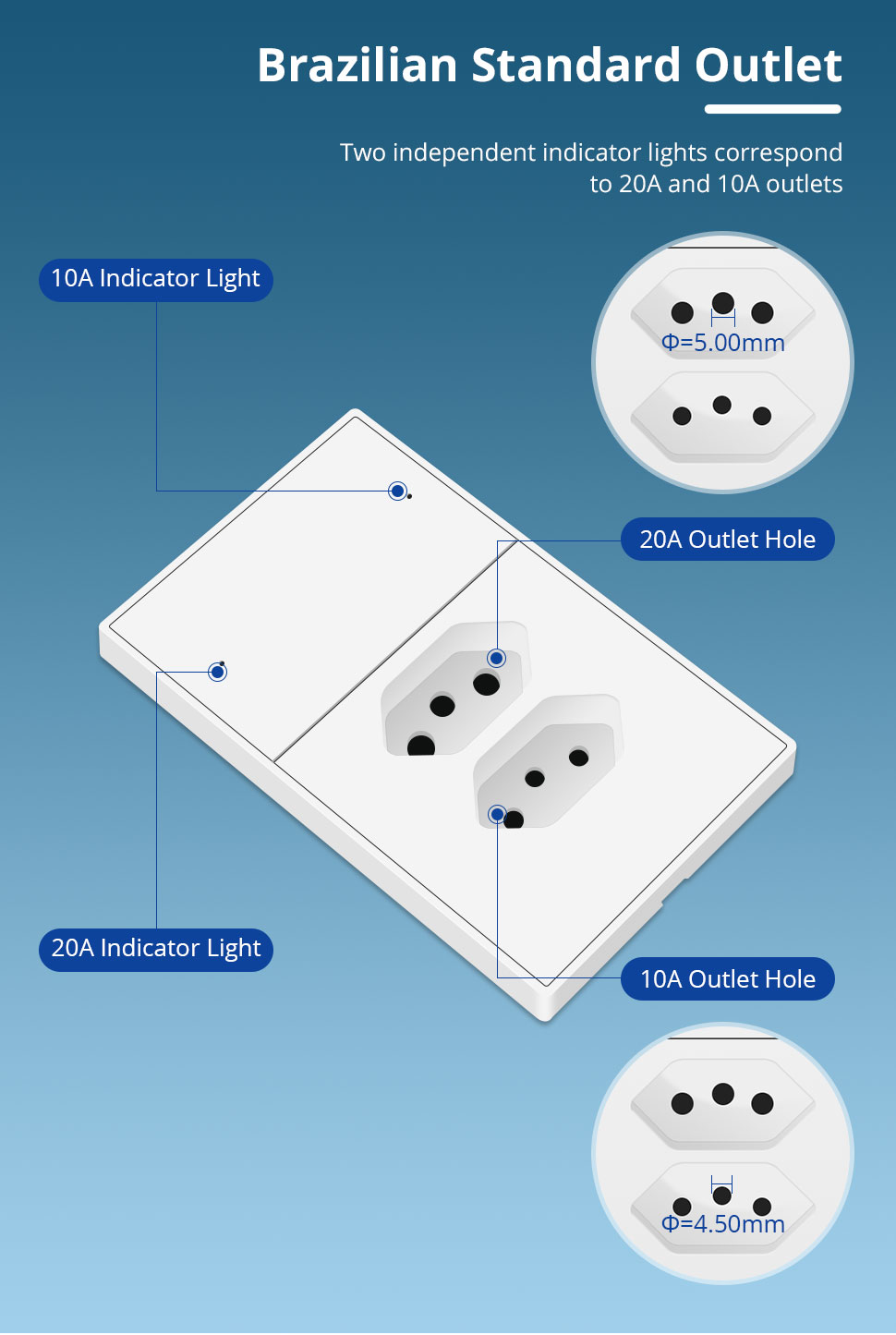 Brazilian Standard Outlet

Two independent indicator lights correspond to 20A and 10A outlets

10A Indicator Light

Φ=5.00mm

20A Outlet Hole

20A Indicator Light

10A Outlet Hole

Φ=4.50mm