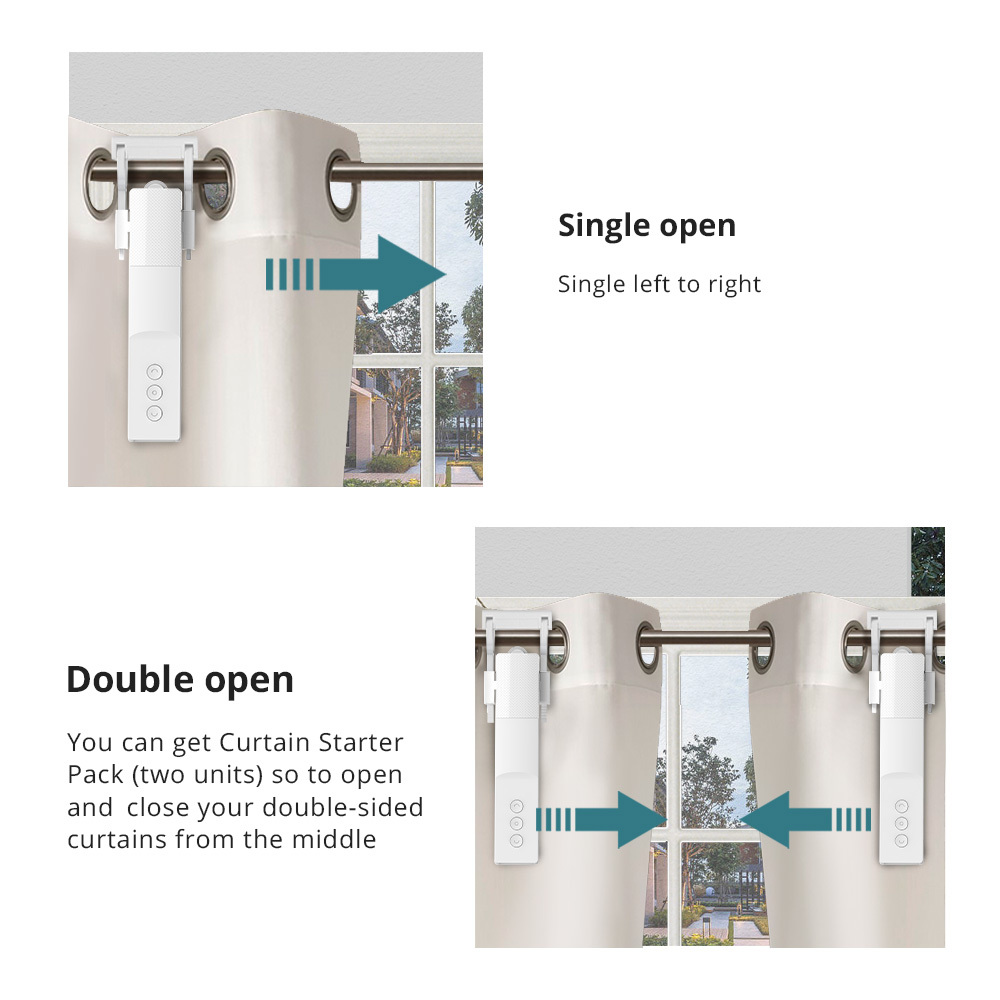 Single open

Single left to right

Double open

You can get Curtain Starter Pack (two units) so to open and close your double-sided curtains from the middle