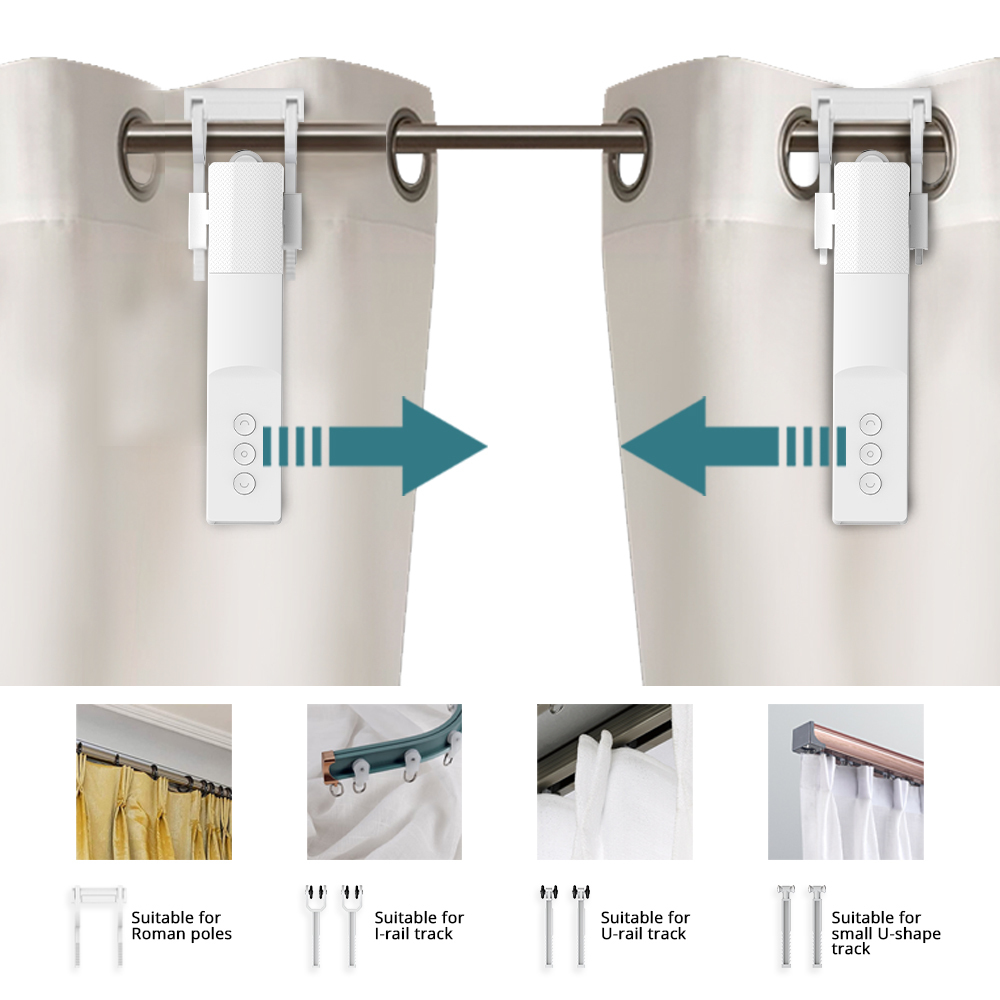 Suitable for Roman poles

Suitable for I-rail track

Suitable for U-rail track

Suitable for small U-shape track