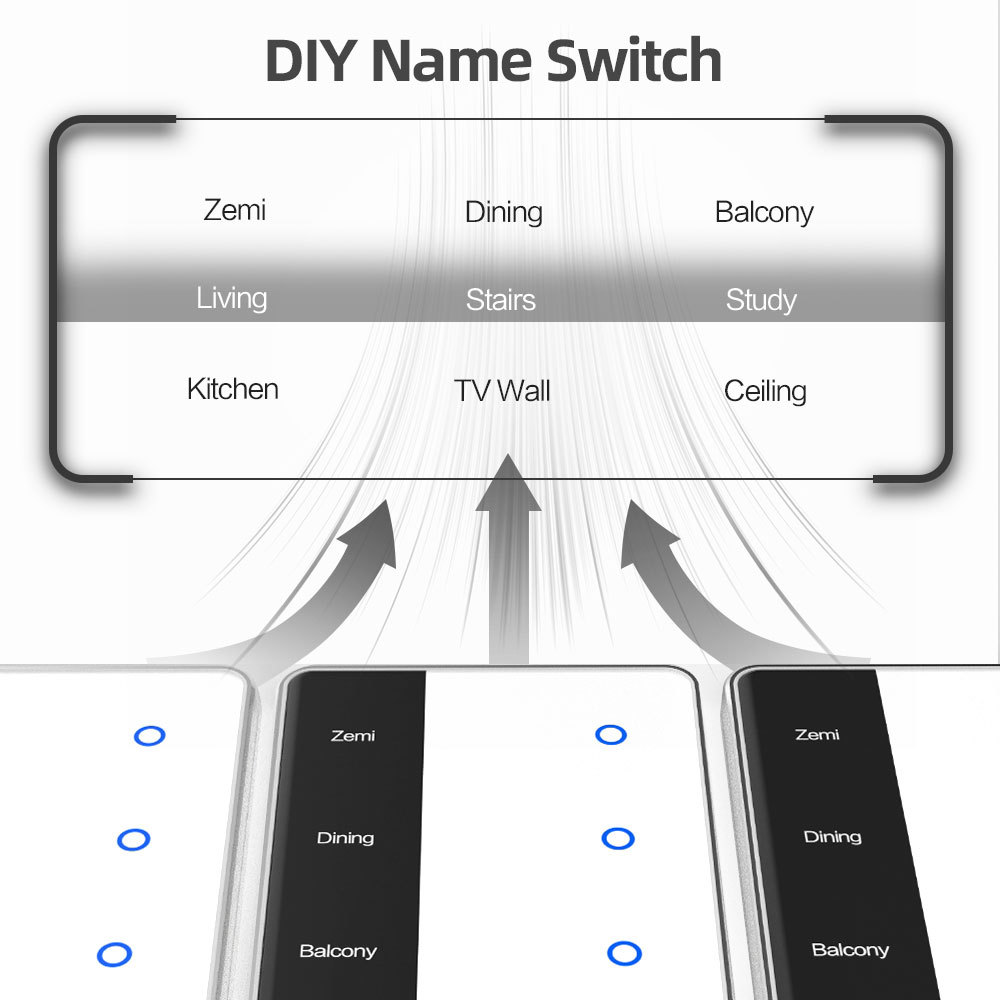 DIY Name Switch

Zemi Dining Balcony

Living Stairs Study

Kitchen TV Wall Ceiling

Zemi

Dining

Balcony

Zemi

Dining

Balcony