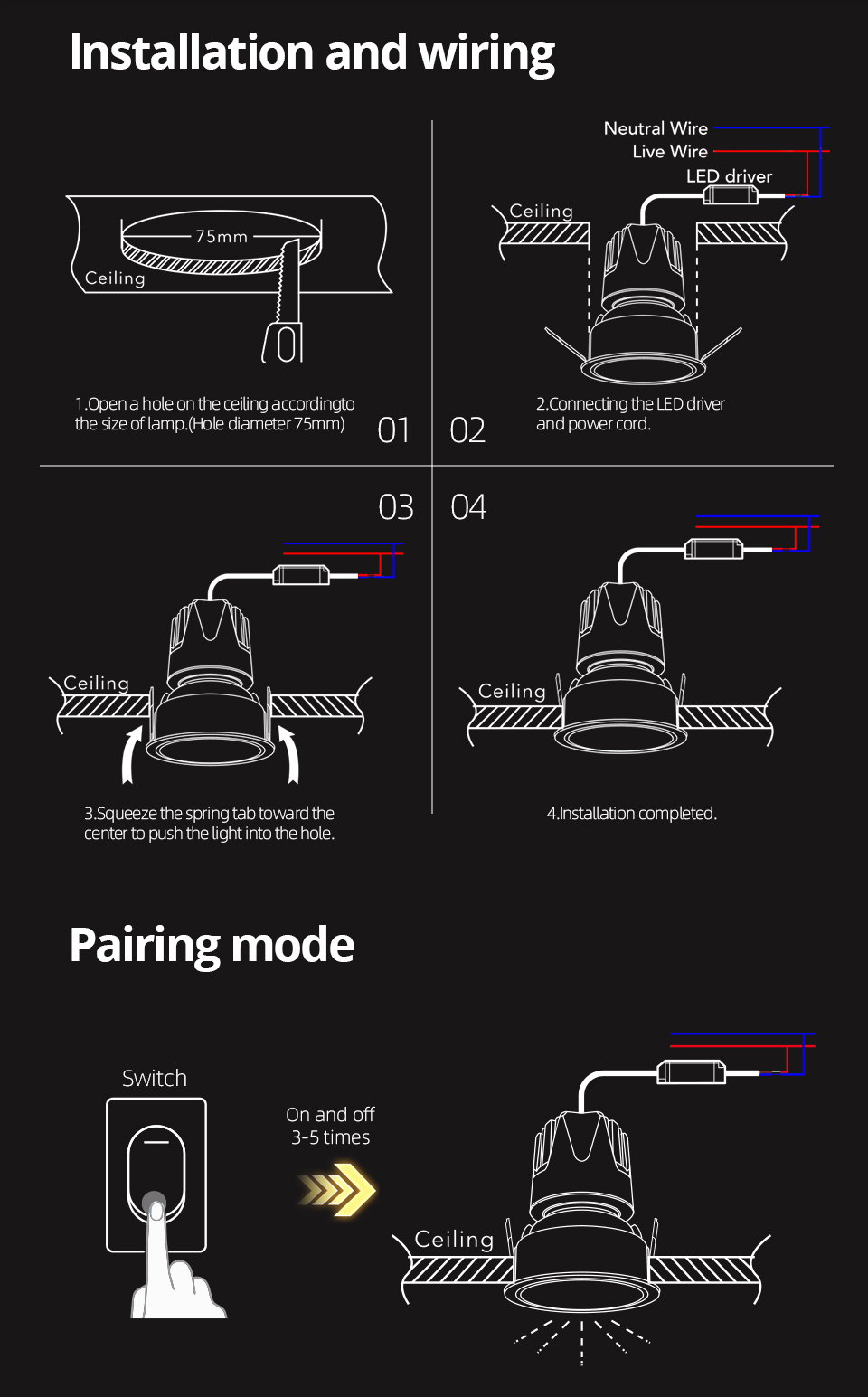 Installation and wiring

75mm

Ceiling

1.Open a hole on the ceiling accordingto the size of lamp.(Hole diameter 75mm)

01

Neutral Wire
Live Wire
LED driver

Ceiling

02

2.Connecting the LED driver and power cord.

03

Ceiling

3.Squeeze the spring tab toward the center to push the light into the hole.

04

Ceiling

4.Installation completed.

Pairing mode

Switch

On and off
3-5 times

Ceiling