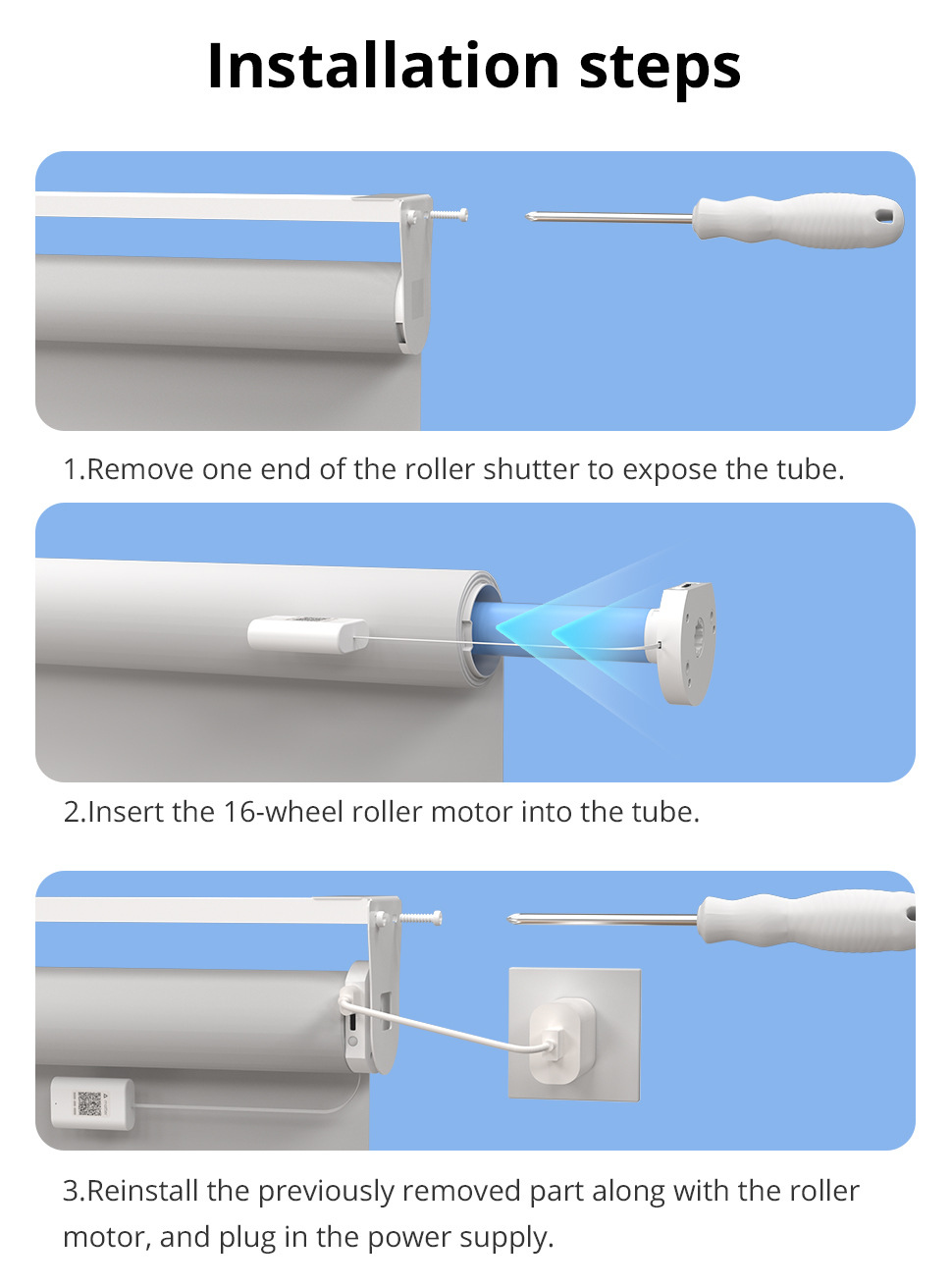 Installation steps

1.Remove one end of the roller shutter to expose the tube.

2.Insert the 16-wheel roller motor into the tube.

3.Reinstall the previously removed part along with the roller motor, and plug in the power supply.