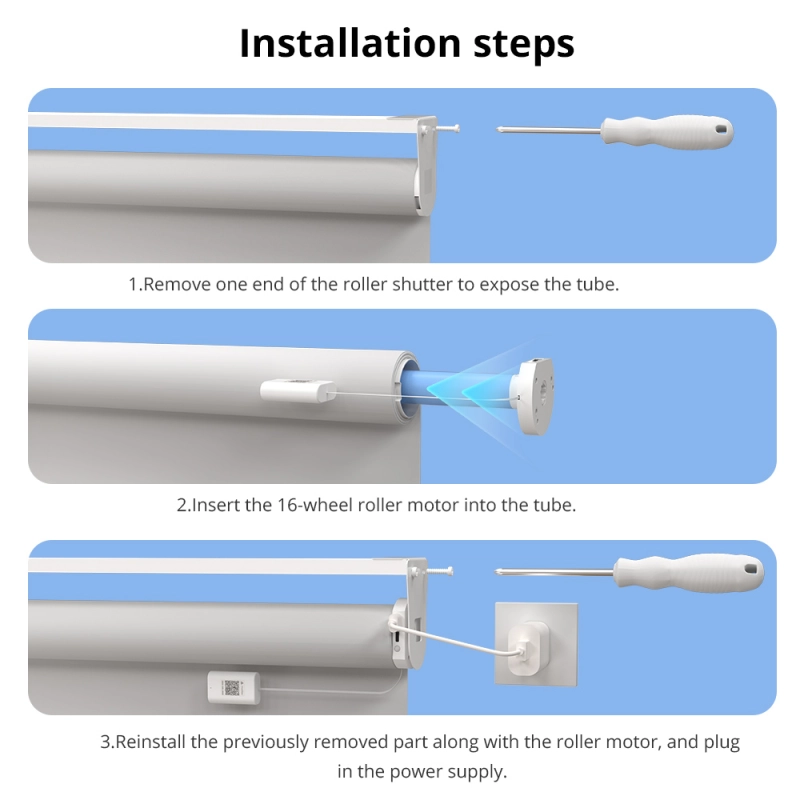 Installation steps

1.Remove one end of the roller shutter to expose the tube.

2.Insert the 16-wheel roller motor into the tube.

3.Reinstall the previously removed part along with the roller motor, and plug in the power supply.