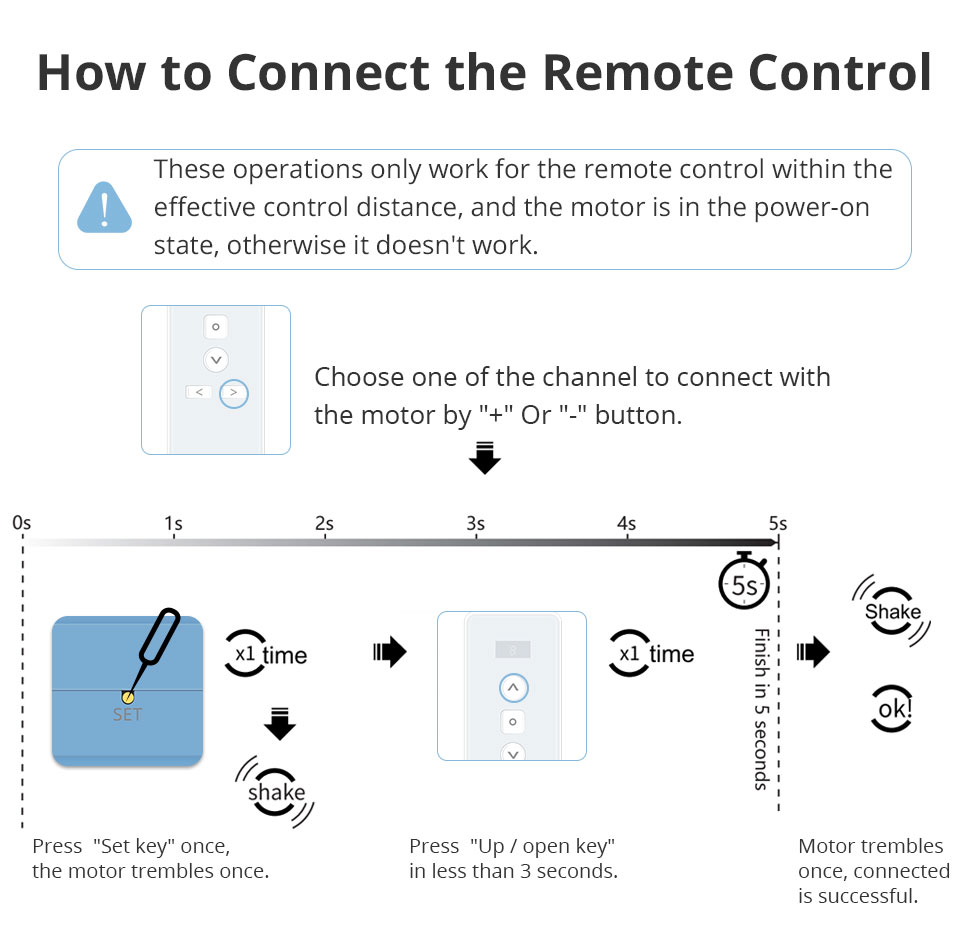 How to Connect the Remote Control

These operations only work for the remote control within the effective control distance, and the motor is in the power-on state, otherwise it doesn't work.

Choose one of the channel to connect with the motor by "+" Or "-" button.

0s 1s 2s 3s 4s 5s

5s

SET

x1 time

shake

x1 time

Finish in 5 seconds

Shake

ok!

Press "Set key" once, the motor trembles once.

Press "Up / open key" in less than 3 seconds.

Motor trembles once, connected is successful.