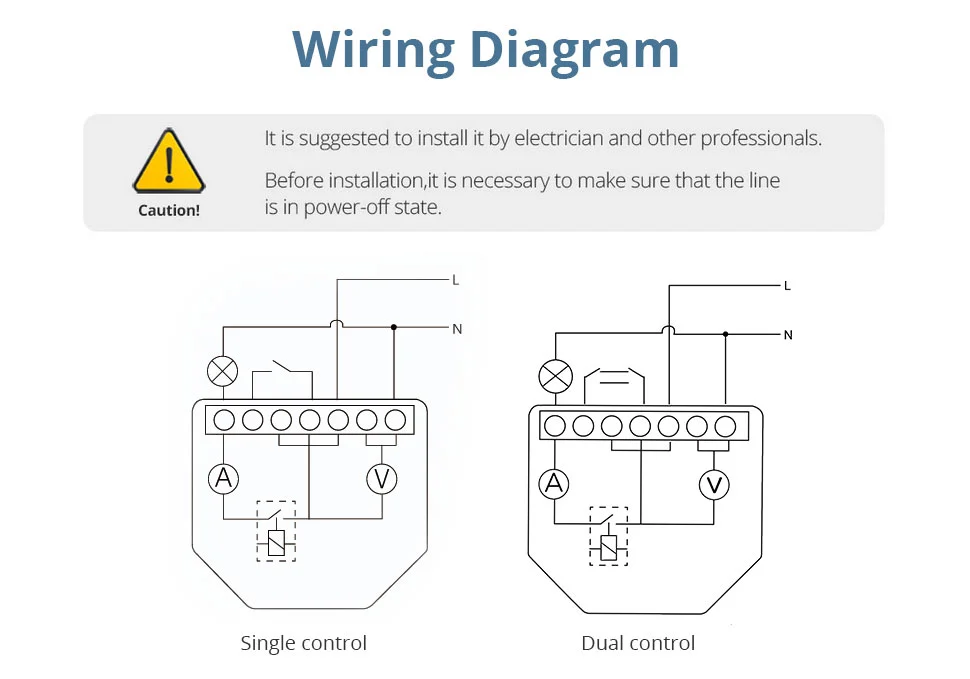 Wiring Diagram

Caution!

It is suggested to install it by electrician and other professionals.

Before installation,it is necessary to make sure that the line is in power-off state.

L
N
A
V

Single control

L
N
A
V

Dual control