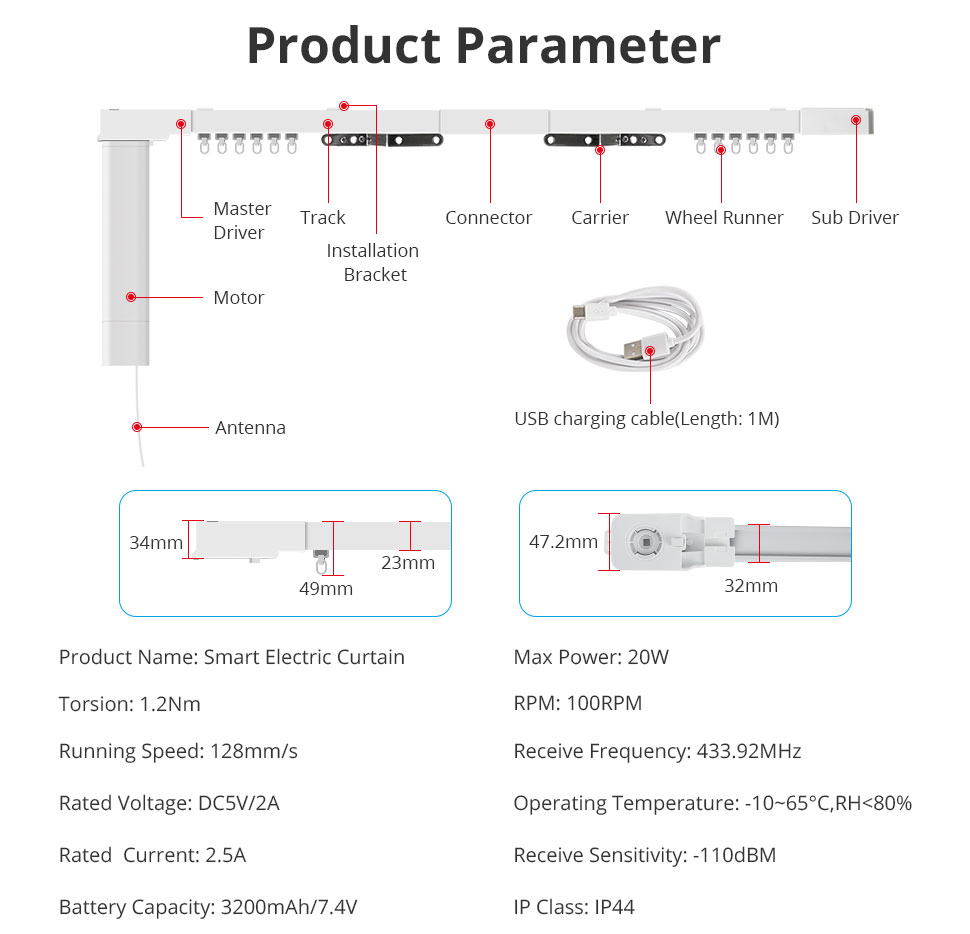 Product Parameter

Master Driver

Track

Installation Bracket

Connector

Carrier

Wheel Runner

Sub Driver

Motor

Antenna

USB charging cable(Length: 1M)

34mm

49mm

23mm

47.2mm

32mm

Product Name: Smart Electric Curtain

Torsion: 1.2Nm

Running Speed: 128mm/s

Rated Voltage: DC5V/2A

Rated Current: 2.5A

Battery Capacity: 3200mAh/7.4V

Max Power: 20W

RPM: 100RPM

Receive Frequency: 433.92MHz

Operating Temperature: -10~65°C,RH<80%

Receive Sensitivity: -110dBM

IP Class: IP44