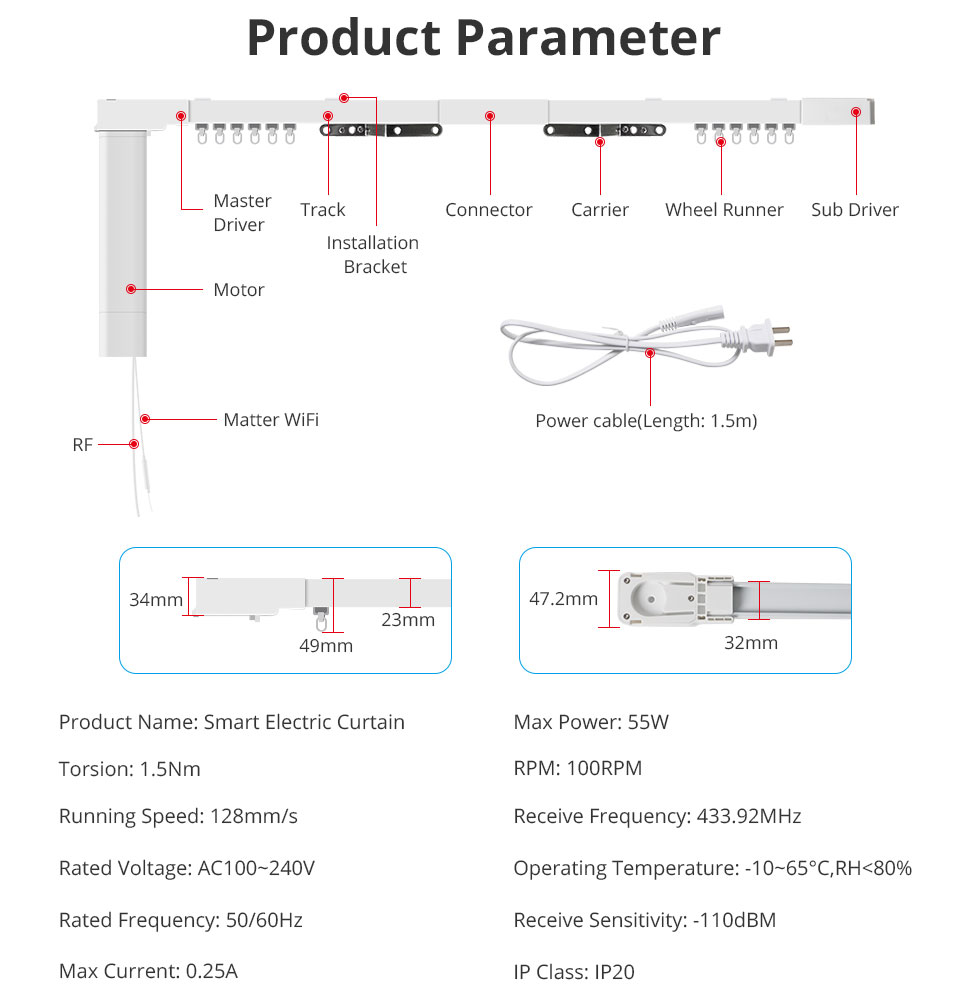 Product Parameter

Master Driver

Track

Installation Bracket

Connector

Carrier

Wheel Runner

Sub Driver

Motor

Matter WiFi

RF

Power cable(Length: 1.5m)

34mm

49mm

23mm

47.2mm

32mm

Product Name: Smart Electric Curtain

Torsion: 1.5Nm

Running Speed: 128mm/s

Rated Voltage: AC100~240V

Rated Frequency: 50/60Hz

Max Current: 0.25A

Max Power: 55W

RPM: 100RPM

Receive Frequency: 433.92MHz

Operating Temperature: -10~65°C,RH<80%

Receive Sensitivity: -110dBM

IP Class: IP20