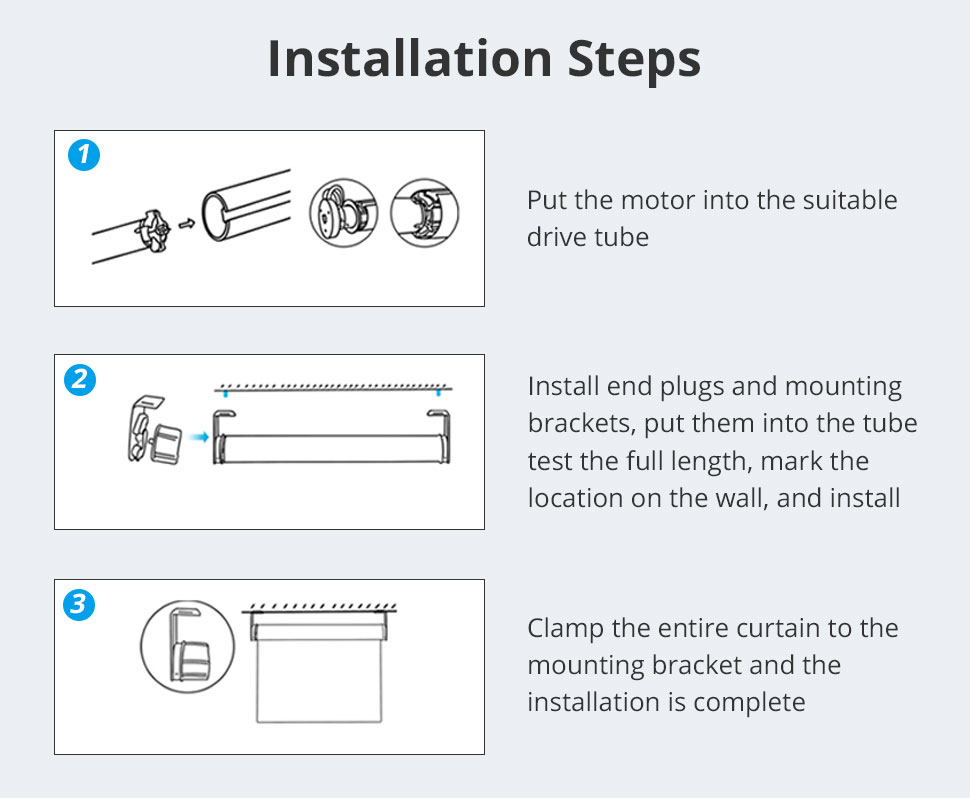 Installation Steps

1

Put the motor into the suitable drive tube

2

Install end plugs and mounting brackets, put them into the tube test the full length, mark the location on the wall, and install

3

Clamp the entire curtain to the mounting bracket and the installation is complete