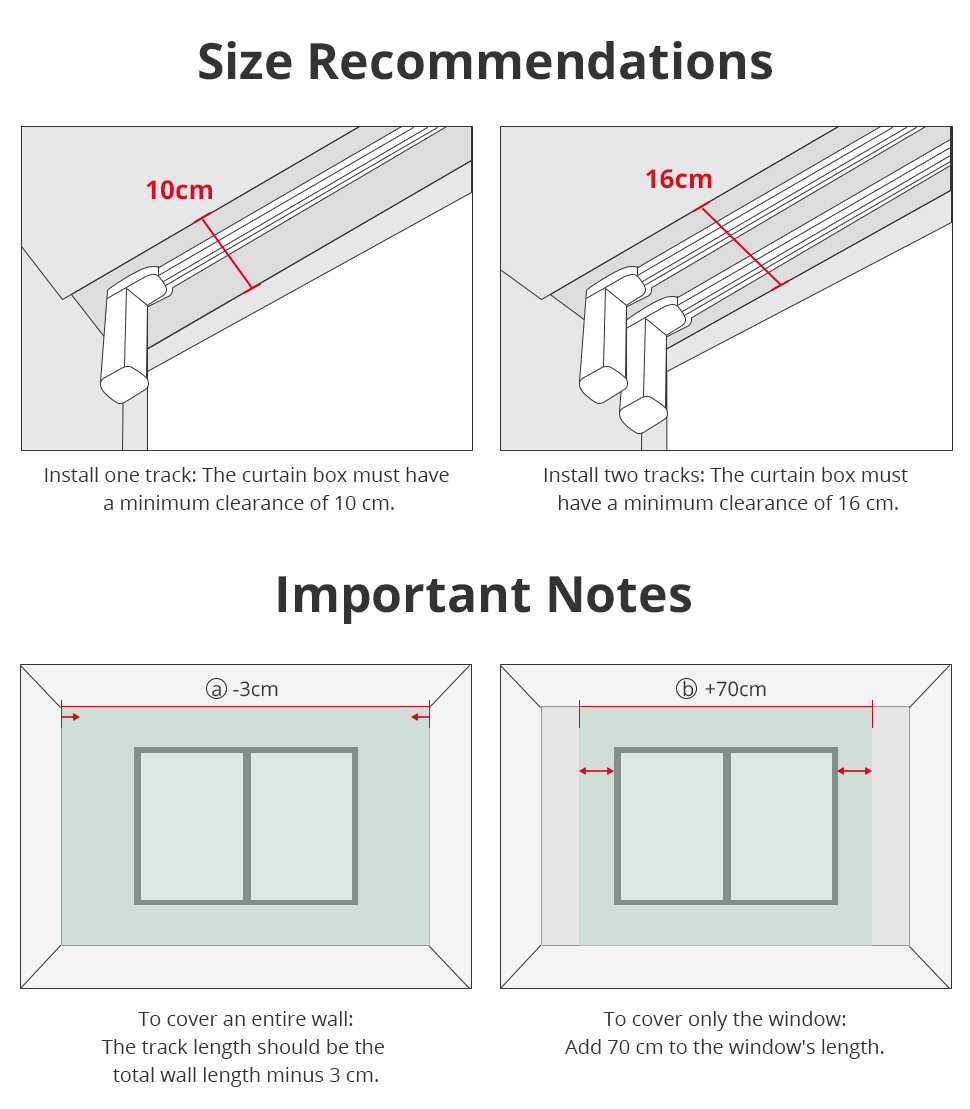 Size Recommendations

10cm

Install one track: The curtain box must have a minimum clearance of 10 cm.

16cm

Install two tracks: The curtain box must have a minimum clearance of 16 cm.

Important Notes

ⓐ -3cm

To cover an entire wall: The track length should be the total wall length minus 3 cm.

ⓑ +70cm

To cover only the window: Add 70 cm to the window's length.