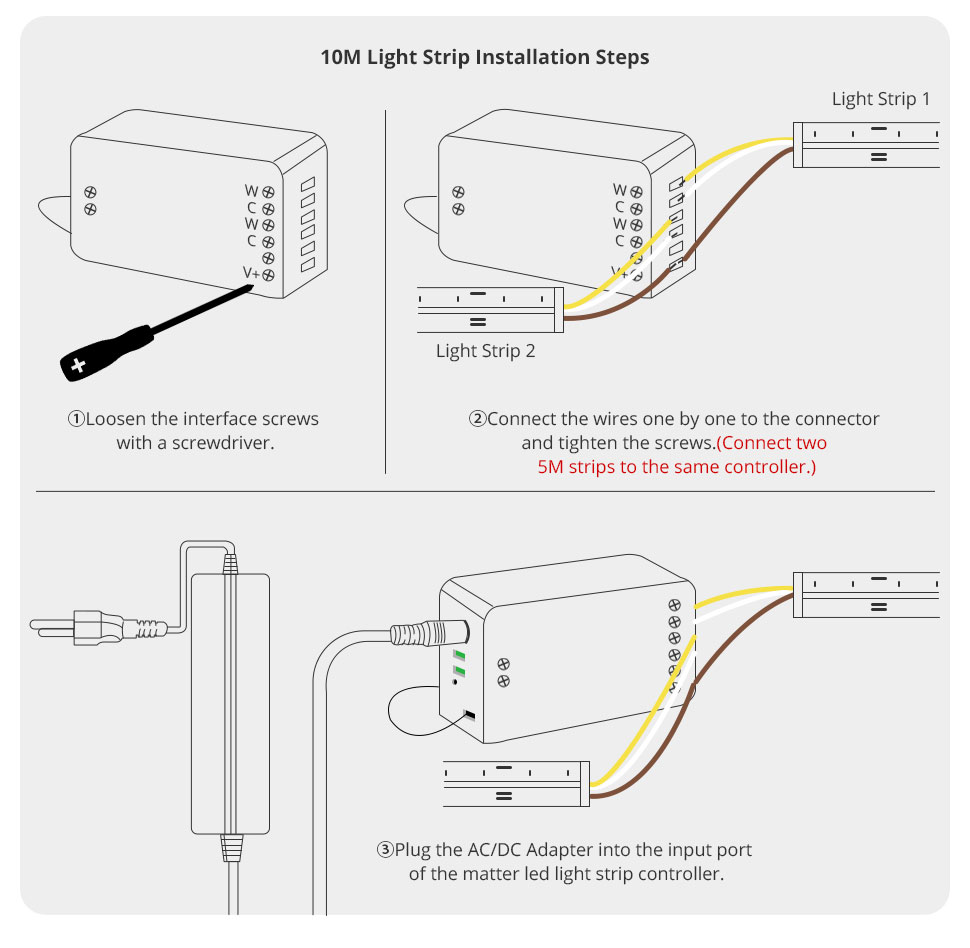 10M Light Strip Installation Steps

W
C
W
C
V+

①Loosen the interface screws with a screwdriver.

Light Strip 1

W
C
W
C
V+

Light Strip 2

②Connect the wires one by one to the connector and tighten the screws.(Connect two 5M strips to the same controller.)

③Plug the AC/DC Adapter into the input port of the matter led light strip controller.