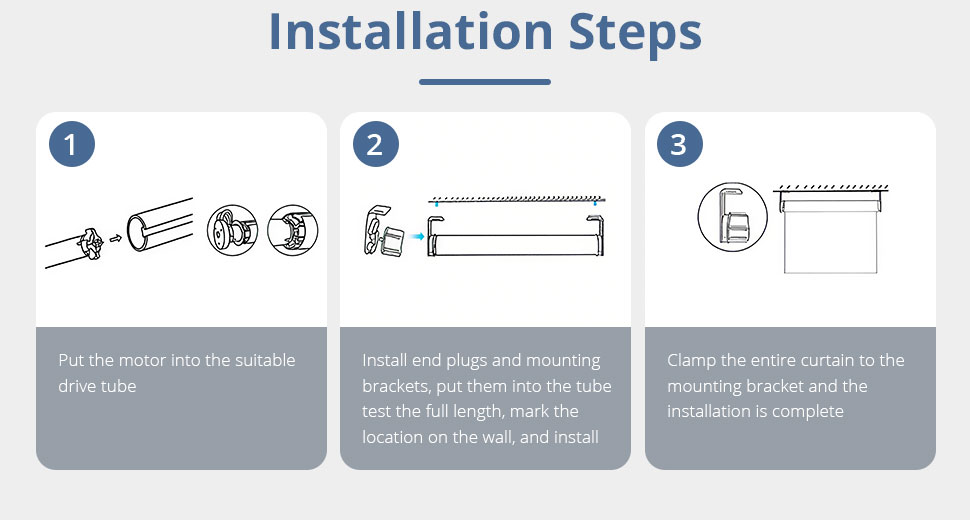 Installation Steps

1

Put the motor into the suitable drive tube

2

Install end plugs and mounting brackets, put them into the tube test the full length, mark the location on the wall, and install

3

Clamp the entire curtain to the mounting bracket and the installation is complete