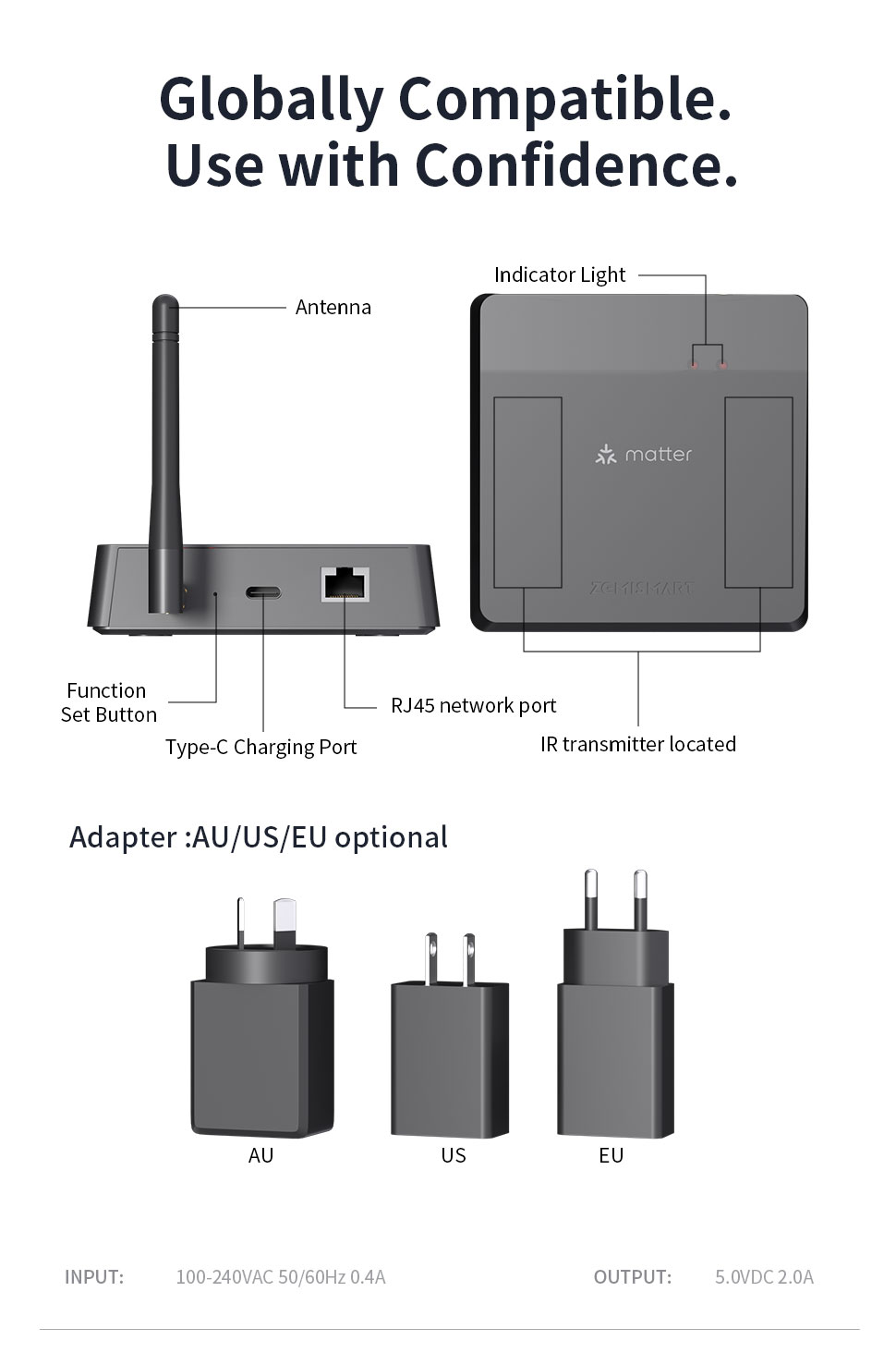 Globally Compatible.
Use with Confidence.

Antenna

Indicator Light

matter

ZEMISMART

Function Set Button

Type-C Charging Port

RJ45 network port

IR transmitter located

Adapter :AU/US/EU optional

AU

US

EU

INPUT: 100-240VAC 50/60Hz 0.4A

OUTPUT: 5.0VDC 2.0A