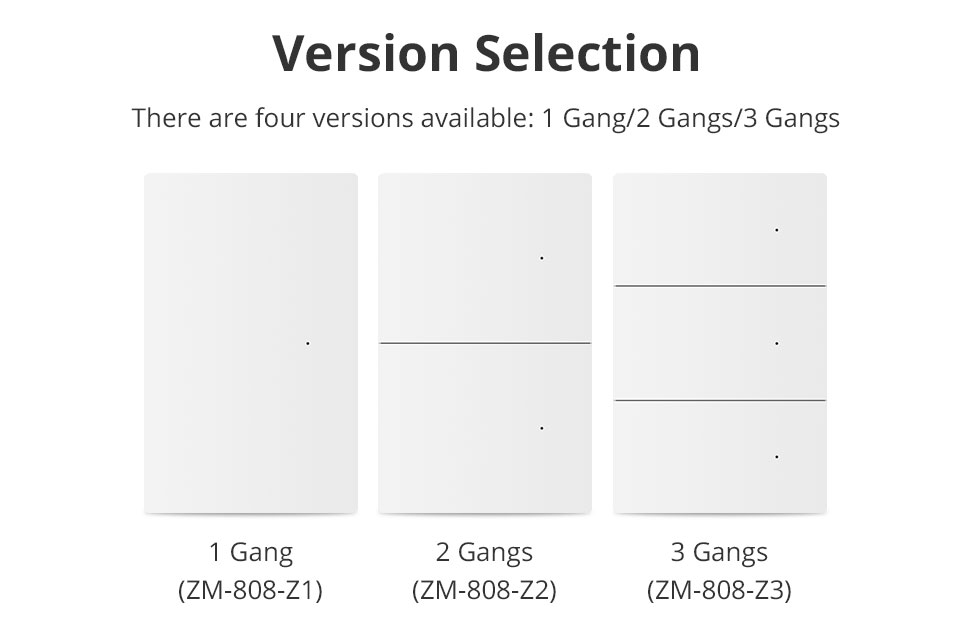 Version Selection

There are four versions available: 1 Gang/2 Gangs/3 Gangs

1 Gang
(ZM-808-Z1)

2 Gangs
(ZM-808-Z2)

3 Gangs
(ZM-808-Z3)