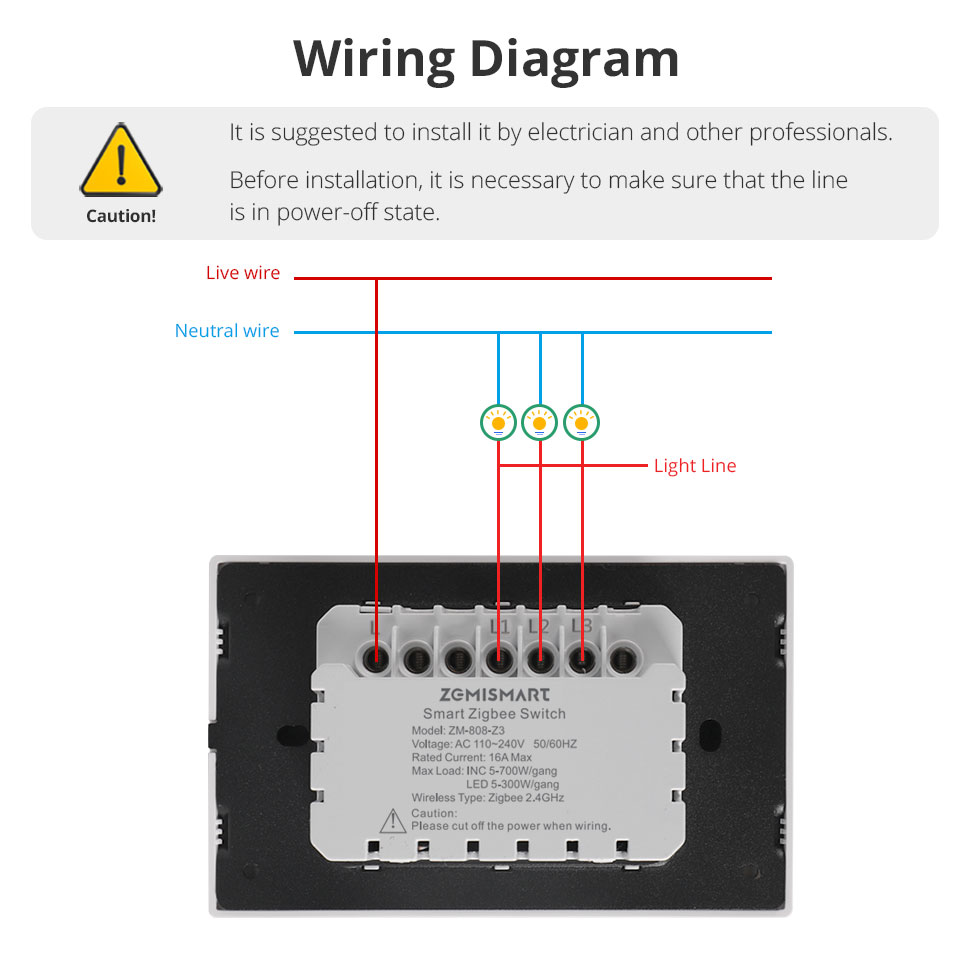 Wiring Diagram

Caution!

It is suggested to install it by electrician and other professionals.

Before installation, it is necessary to make sure that the line is in power-off state.

Live wire

Neutral wire

Light Line

L L1 L2 L3

ZEMISMART
Smart Zigbee Switch
Model: ZM-808-Z3
Voltage: AC 110~240V 50/60HZ
Rated Current: 16A Max
Max Load: INC 5-700W/gang
LED 5-300W/gang
Wireless Type: Zigbee 2.4GHz
Caution:
Please cut off the power when wiring.