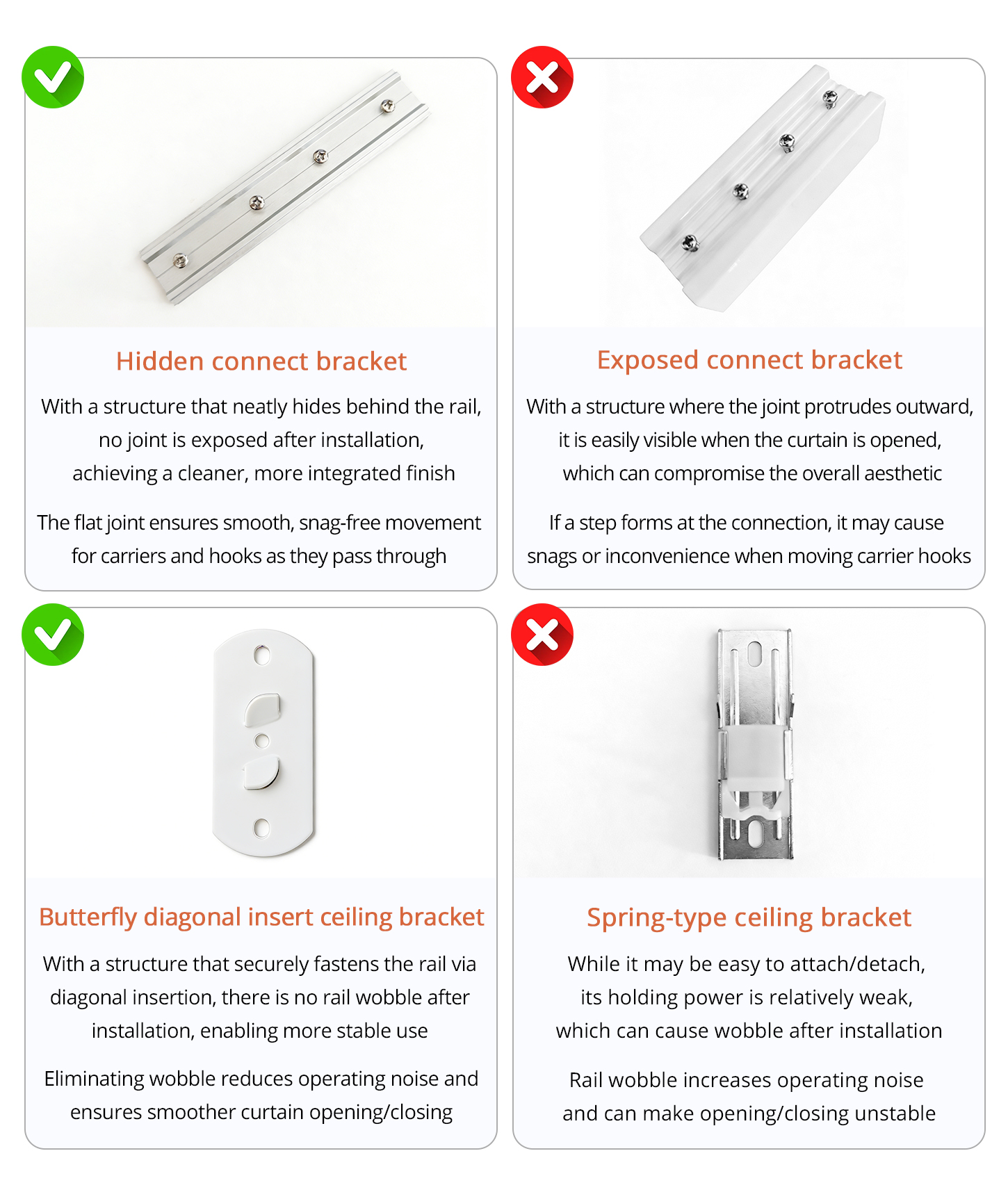 Hidden connect bracket

With a structure that neatly hides behind the rail, no joint is exposed after installation, achieving a cleaner, more integrated finish

The flat joint ensures smooth, snag-free movement for carriers and hooks as they pass through

Exposed connect bracket

With a structure where the joint protrudes outward, it is easily visible when the curtain is opened, which can compromise the overall aesthetic

If a step forms at the connection, it may cause snags or inconvenience when moving carrier hooks

Butterfly diagonal insert ceiling bracket

With a structure that securely fastens the rail via diagonal insertion, there is no rail wobble after installation, enabling more stable use

Eliminating wobble reduces operating noise and ensures smoother curtain opening/closing

Spring-type ceiling bracket

While it may be easy to attach/detach, its holding power is relatively weak, which can cause wobble after installation

Rail wobble increases operating noise and can make opening/closing unstable