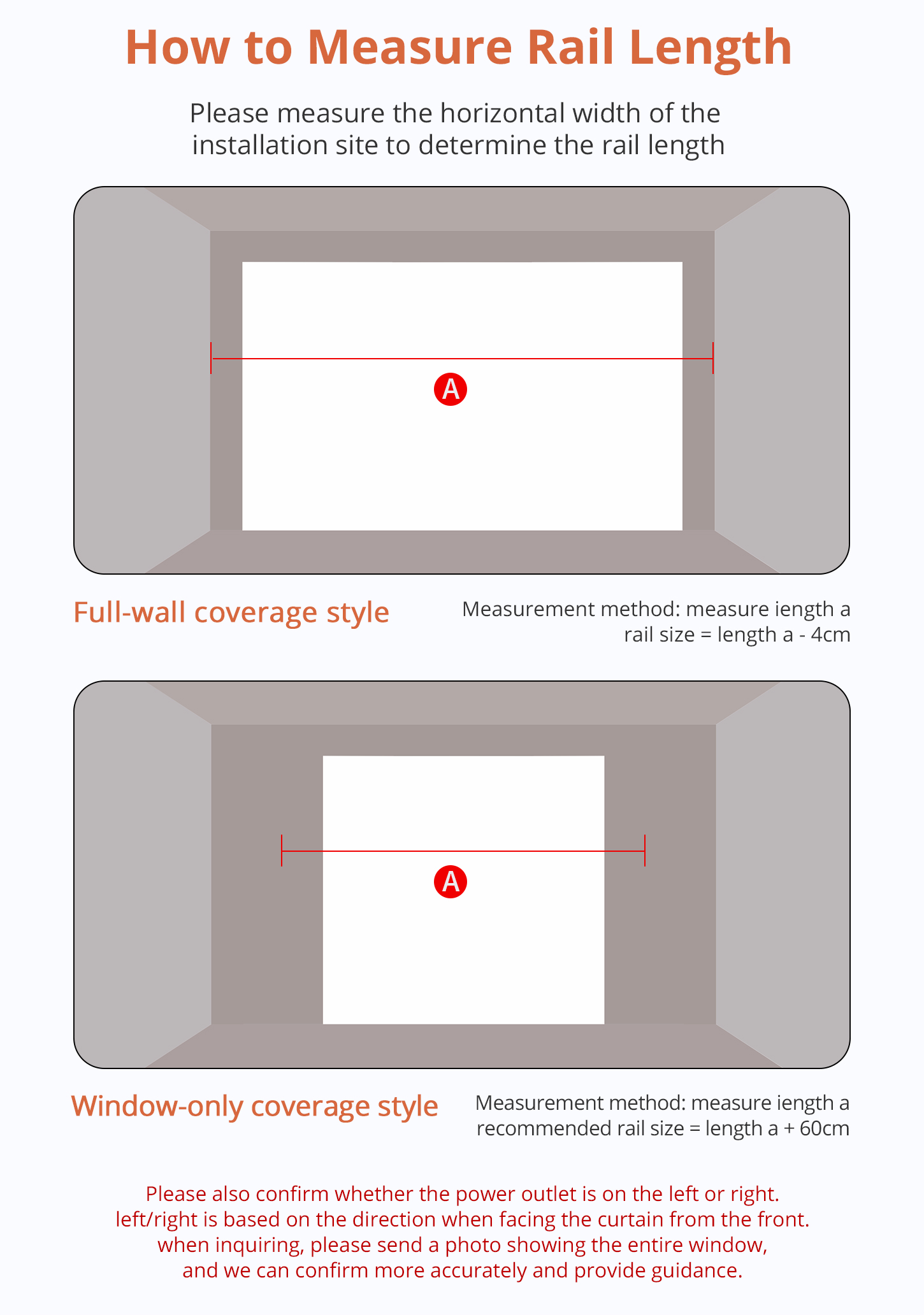 How to Measure Rail Length

Please measure the horizontal width of the installation site to determine the rail length

A

Full-wall coverage style

Measurement method: measure iength a
rail size = length a - 4cm

A

Window-only coverage style

Measurement method: measure iength a
recommended rail size = length a + 60cm

Please also confirm whether the power outlet is on the left or right.
left/right is based on the direction when facing the curtain from the front.
when inquiring, please send a photo showing the entire window,
and we can confirm more accurately and provide guidance.