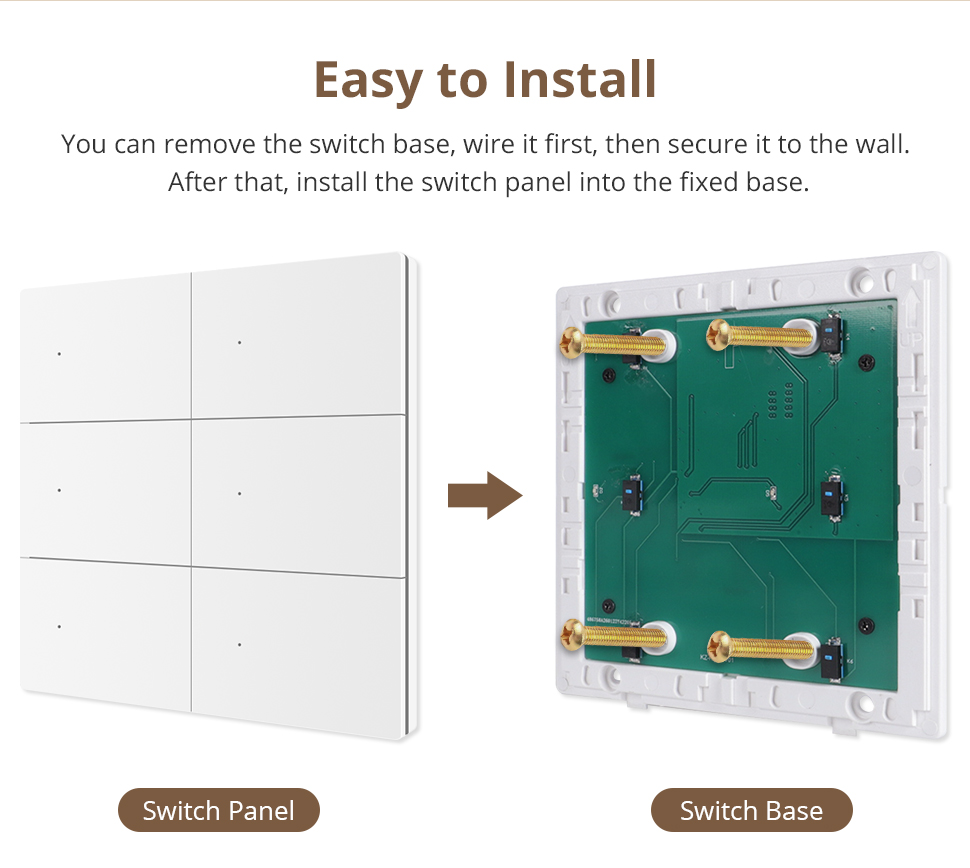 Easy to Install

You can remove the switch base, wire it first, then secure it to the wall. After that, install the switch panel into the fixed base.

Switch Panel

Switch Base