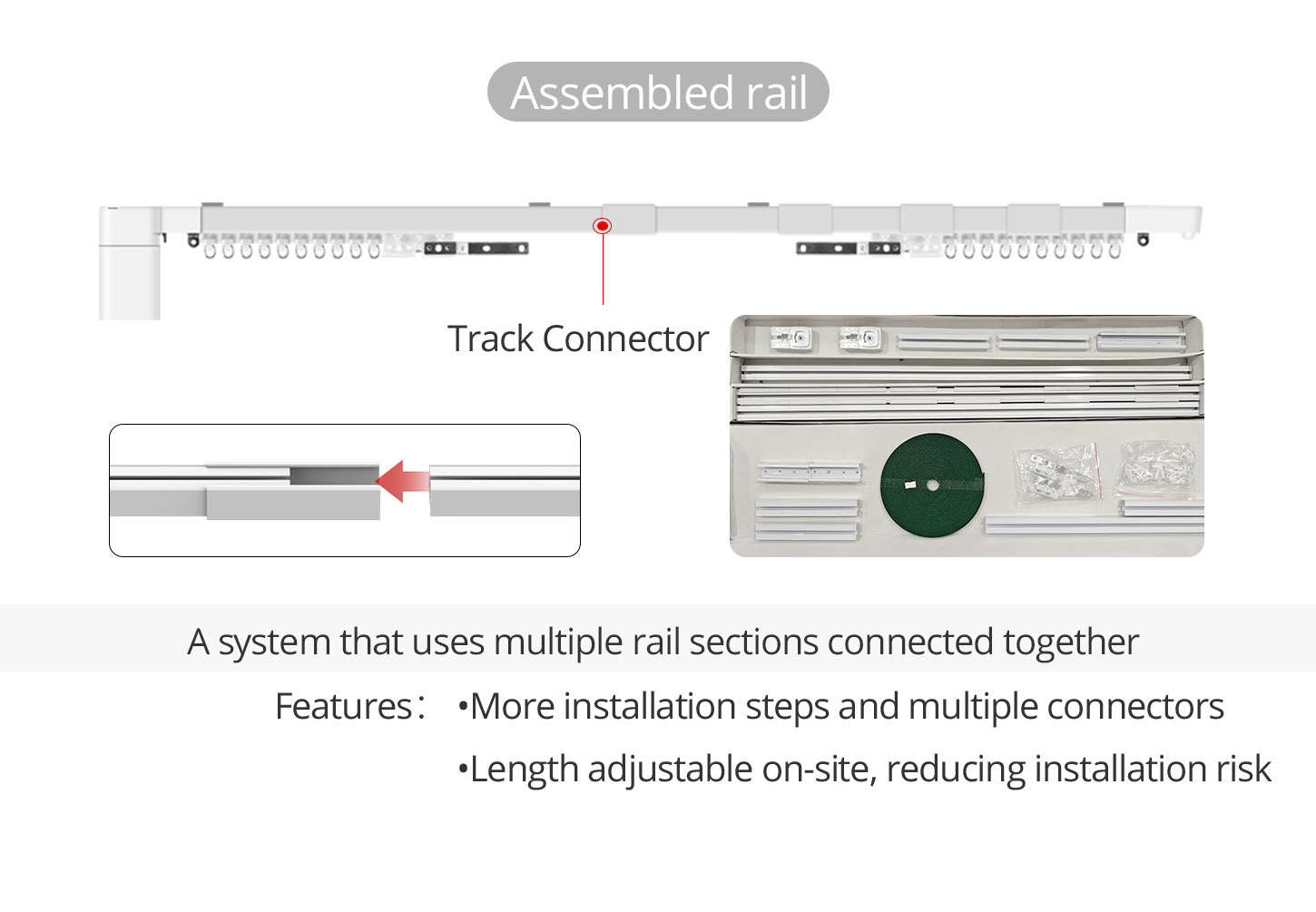 Assembled rail

Track Connector

A system that uses multiple rail sections connected together

Features： •More installation steps and multiple connectors

•Length adjustable on-site, reducing installation risk