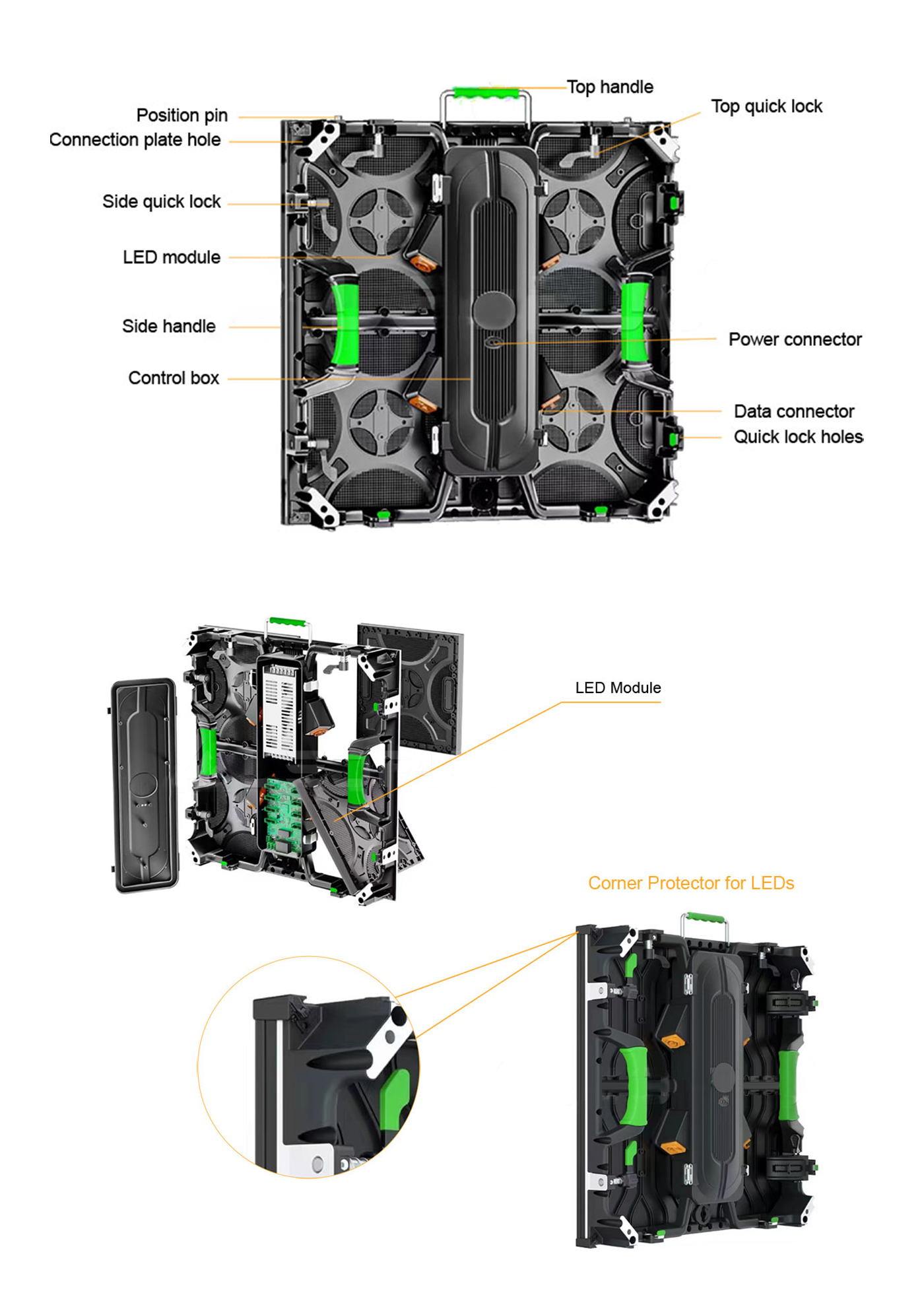 Top handle

Top quick lock

Position pin

Connection plate hole

Side quick lock

LED module

Side handle

Control box

Power connector

Data connector

Quick lock holes

LED Module

Corner Protector for LEDs