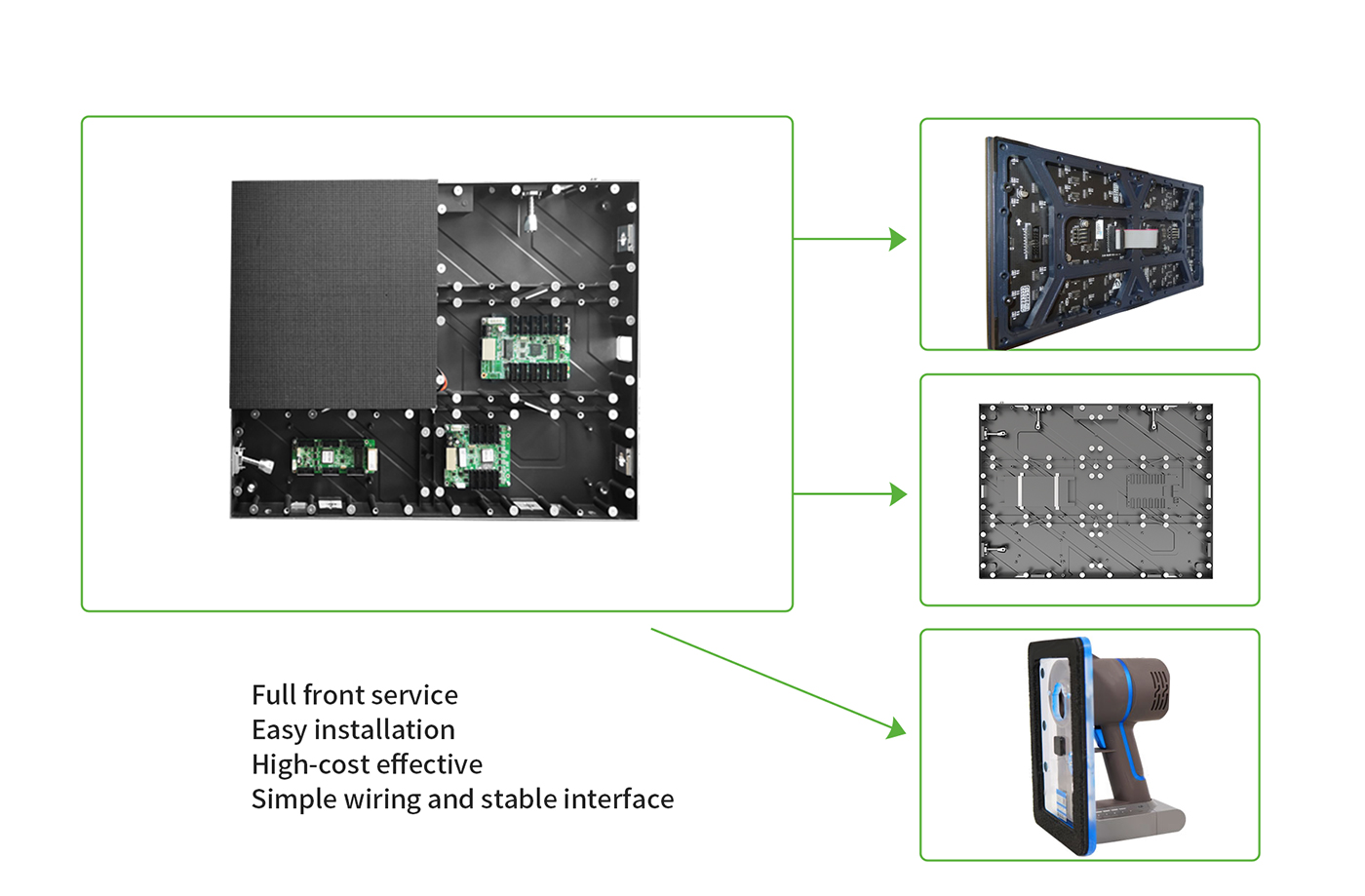 Full front service
Easy installation
High-cost effective
Simple wiring and stable interface