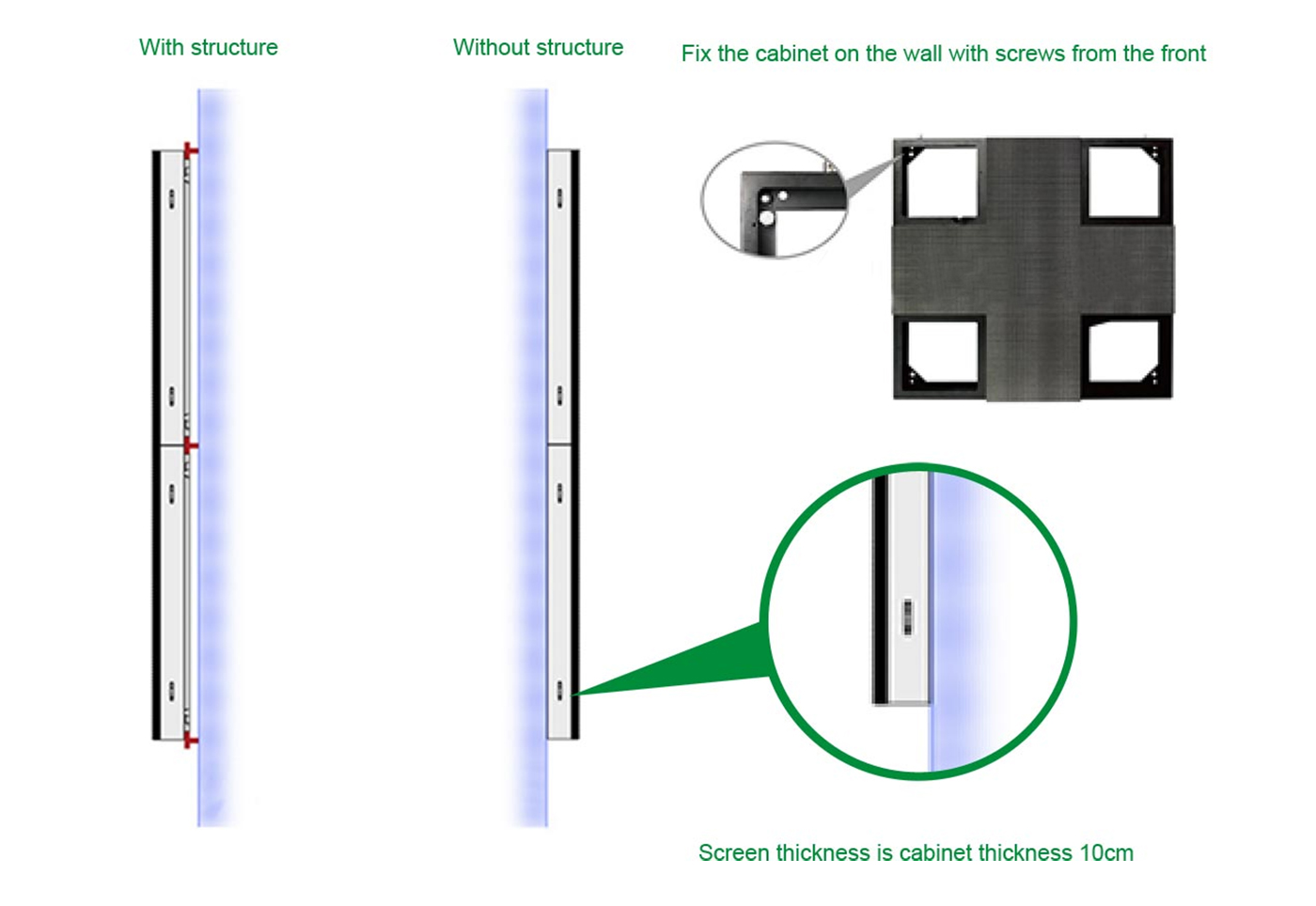 With structure

Without structure

Fix the cabinet on the wall with screws from the front

Screen thickness is cabinet thickness 10cm