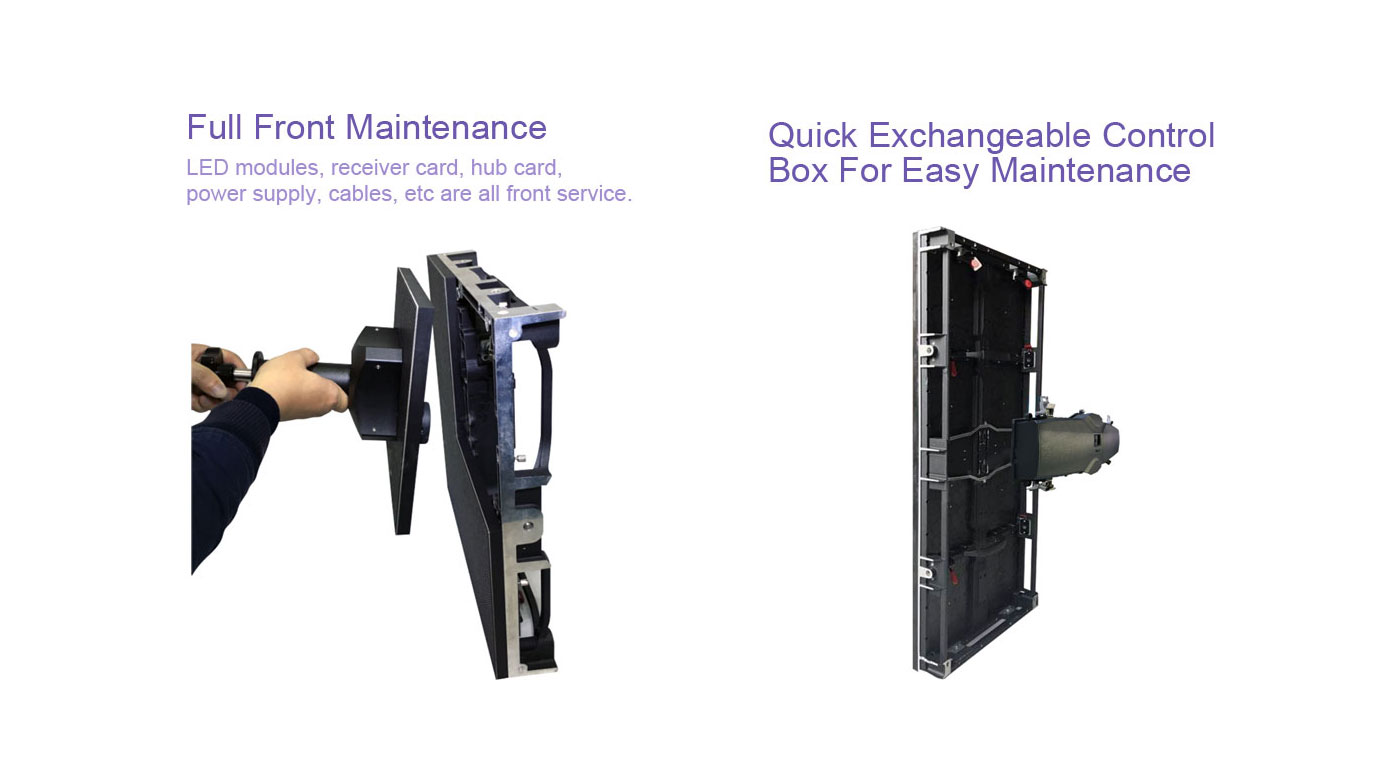 Full Front Maintenance

LED modules, receiver card, hub card, power supply, cables, etc are all front service.

Quick Exchangeable Control Box For Easy Maintenance