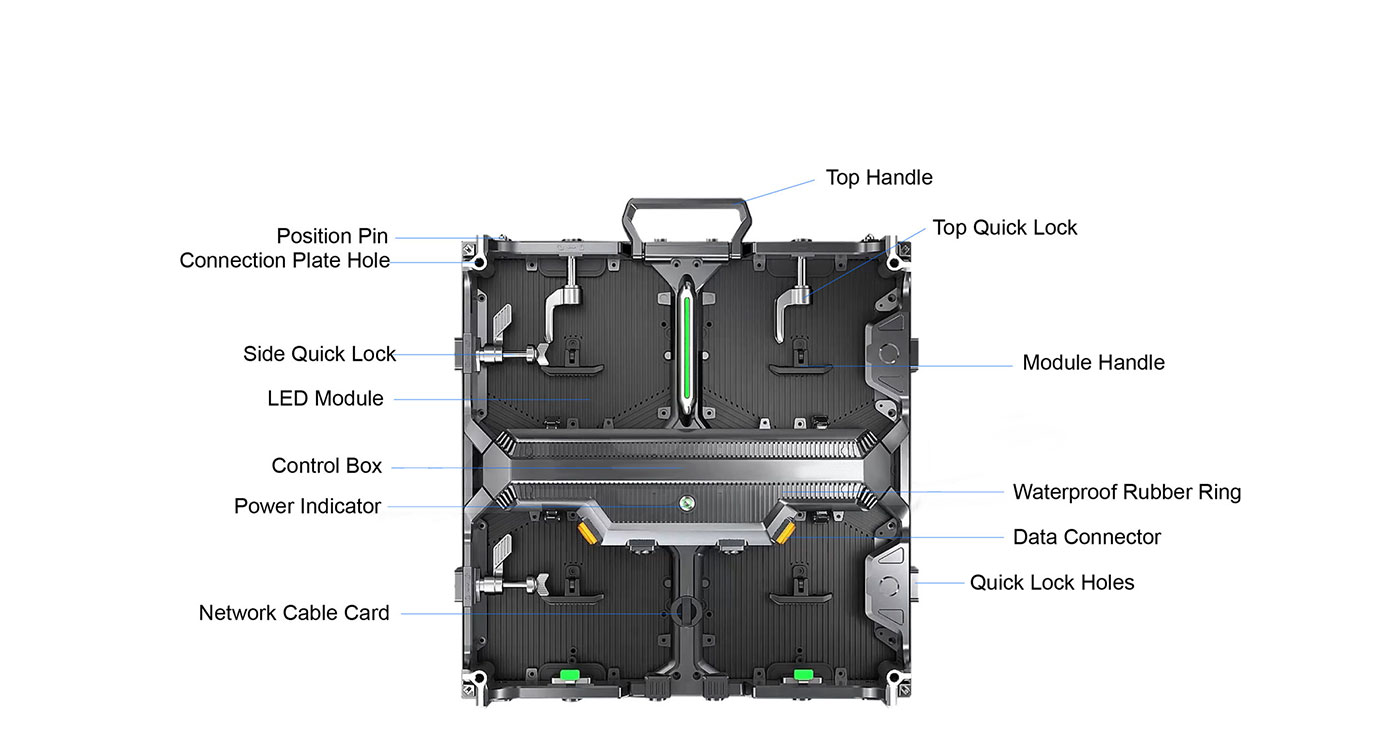 Top Handle
Position Pin
Connection Plate Hole
Top Quick Lock
Side Quick Lock
Module Handle
LED Module
Control Box
Waterproof Rubber Ring
Power Indicator
Data Connector
Quick Lock Holes
Network Cable Card