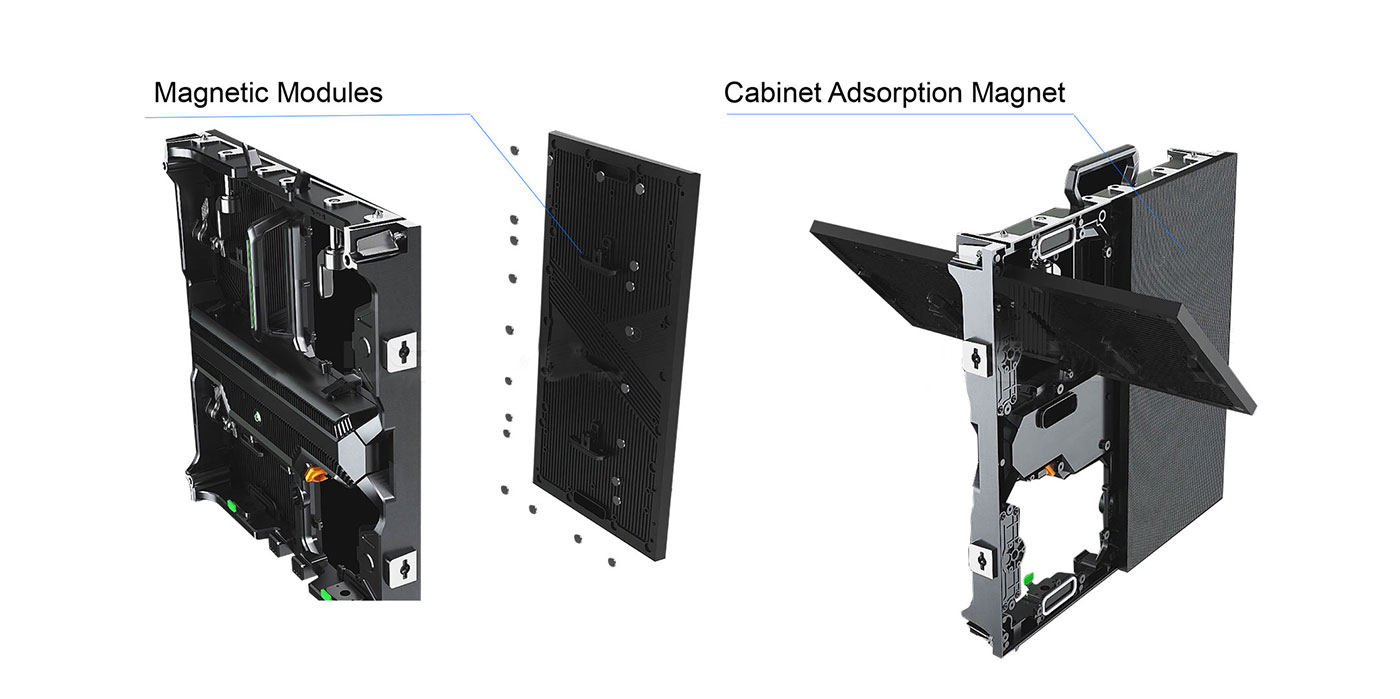 Magnetic Modules

Cabinet Adsorption Magnet