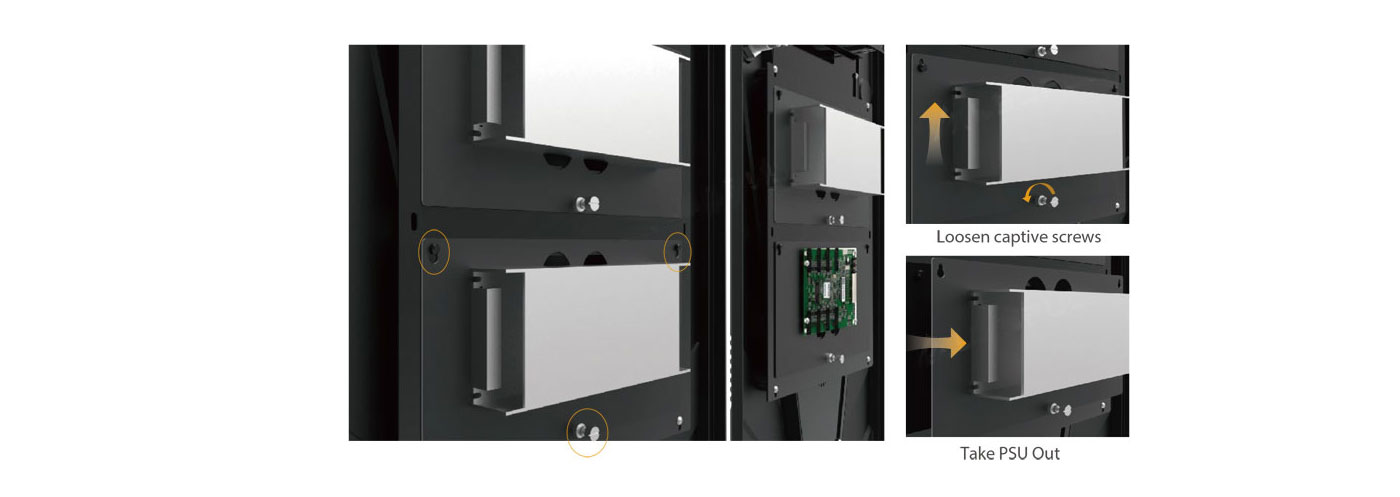 Loosen captive screws

Take PSU Out