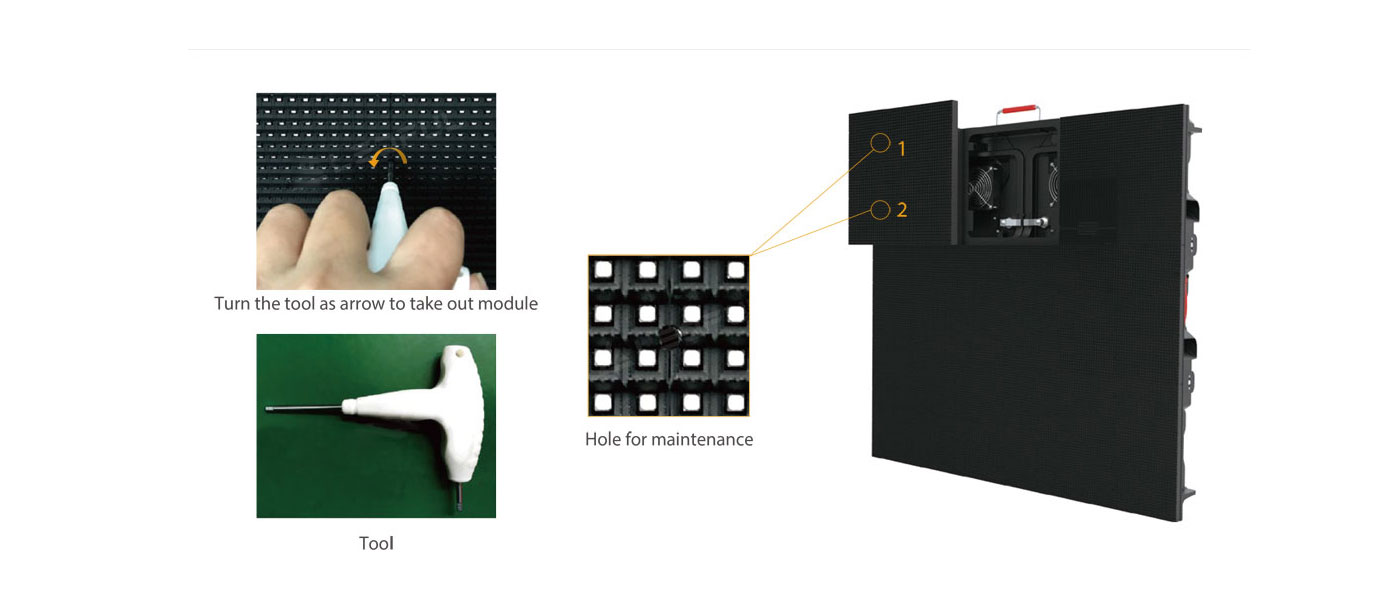 Turn the tool as arrow to take out module

Tool

Hole for maintenance

1

2