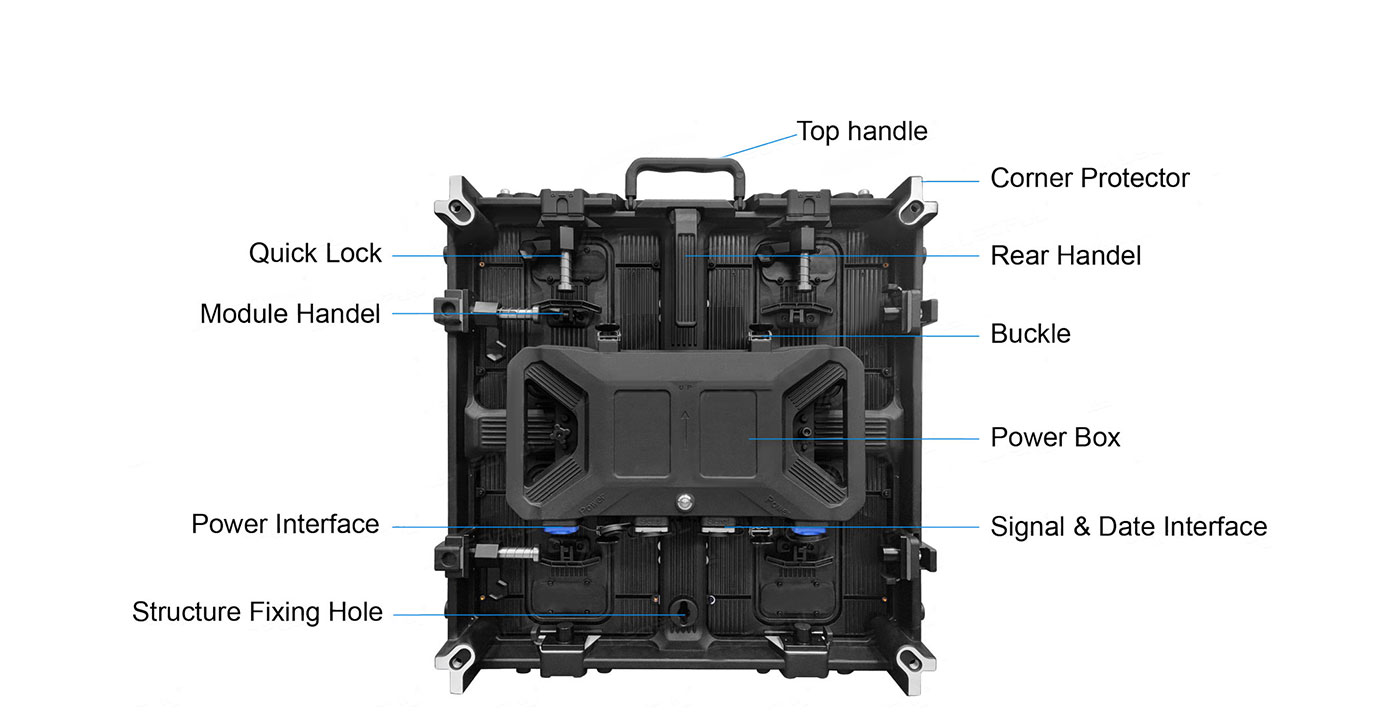 Top handle
Corner Protector
Quick Lock
Rear Handel
Module Handel
Buckle
Power Box
Power Interface
Signal & Date Interface
Structure Fixing Hole