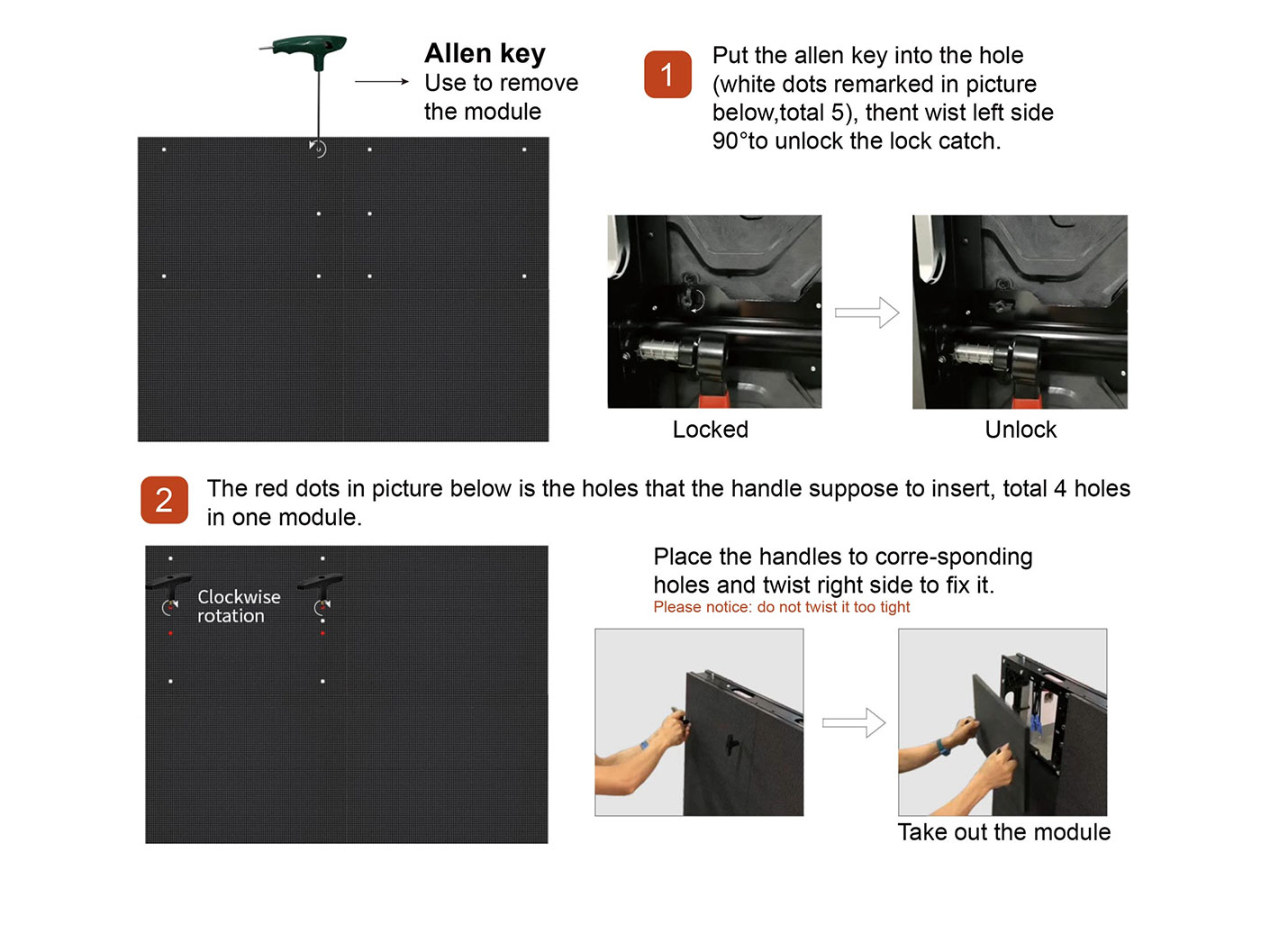 Allen key
Use to remove the module

1 Put the allen key into the hole (white dots remarked in picture below,total 5), thent wist left side 90°to unlock the lock catch.

Locked

Unlock

2 The red dots in picture below is the holes that the handle suppose to insert, total 4 holes in one module.

Clockwise rotation

Place the handles to corre-sponding holes and twist right side to fix it.
Please notice: do not twist it too tight

Take out the module